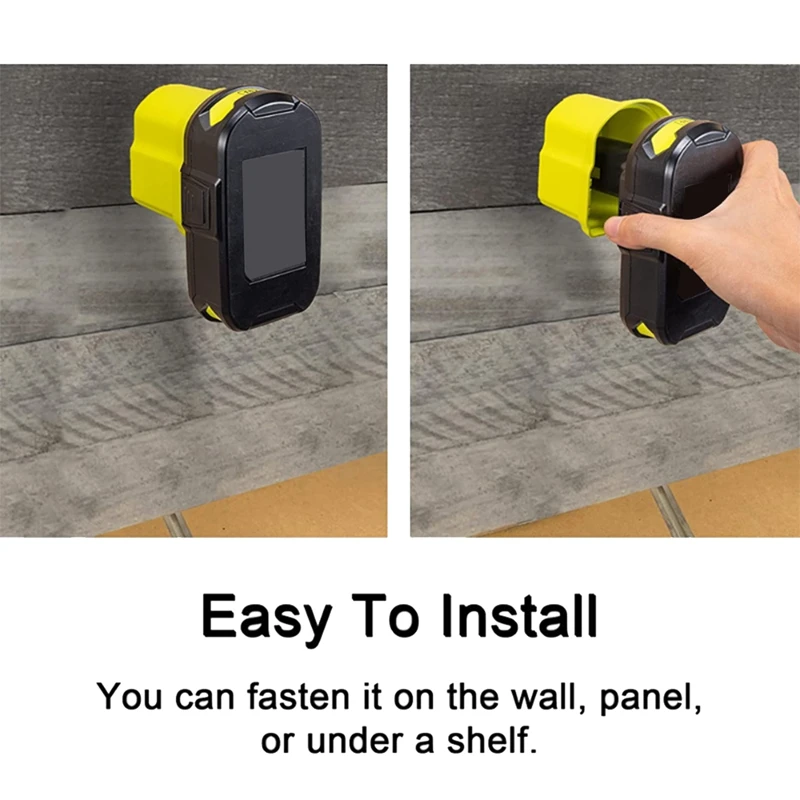 Easy To Install

You can fasten it on the wall, panel, or under a shelf.