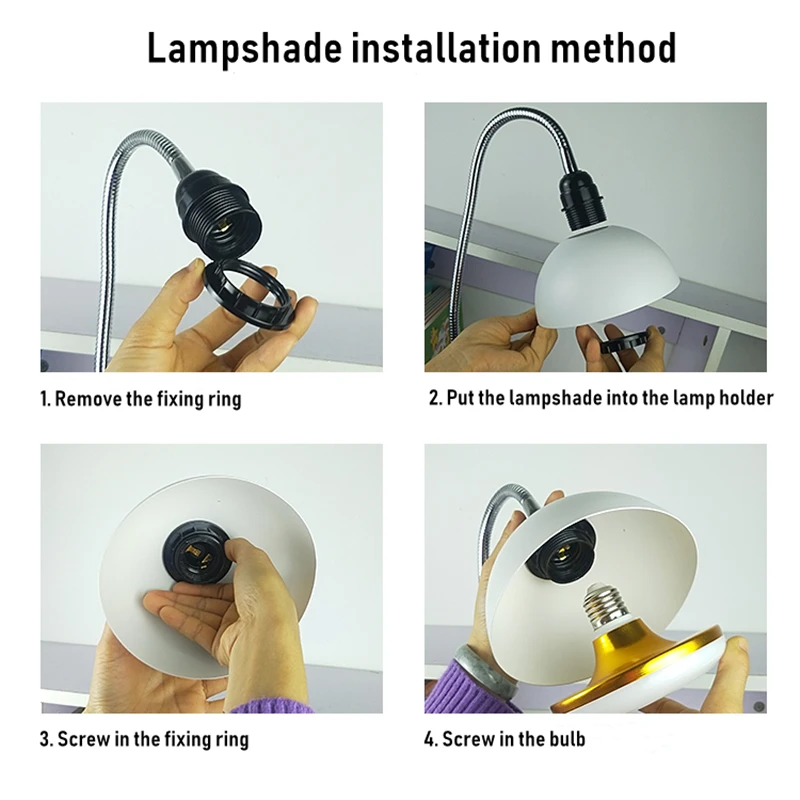 Lampshade installation method

1. Remove the fixing ring

2. Put the lampshade into the lamp holder

3. Screw in the fixing ring

4. Screw in the bulb