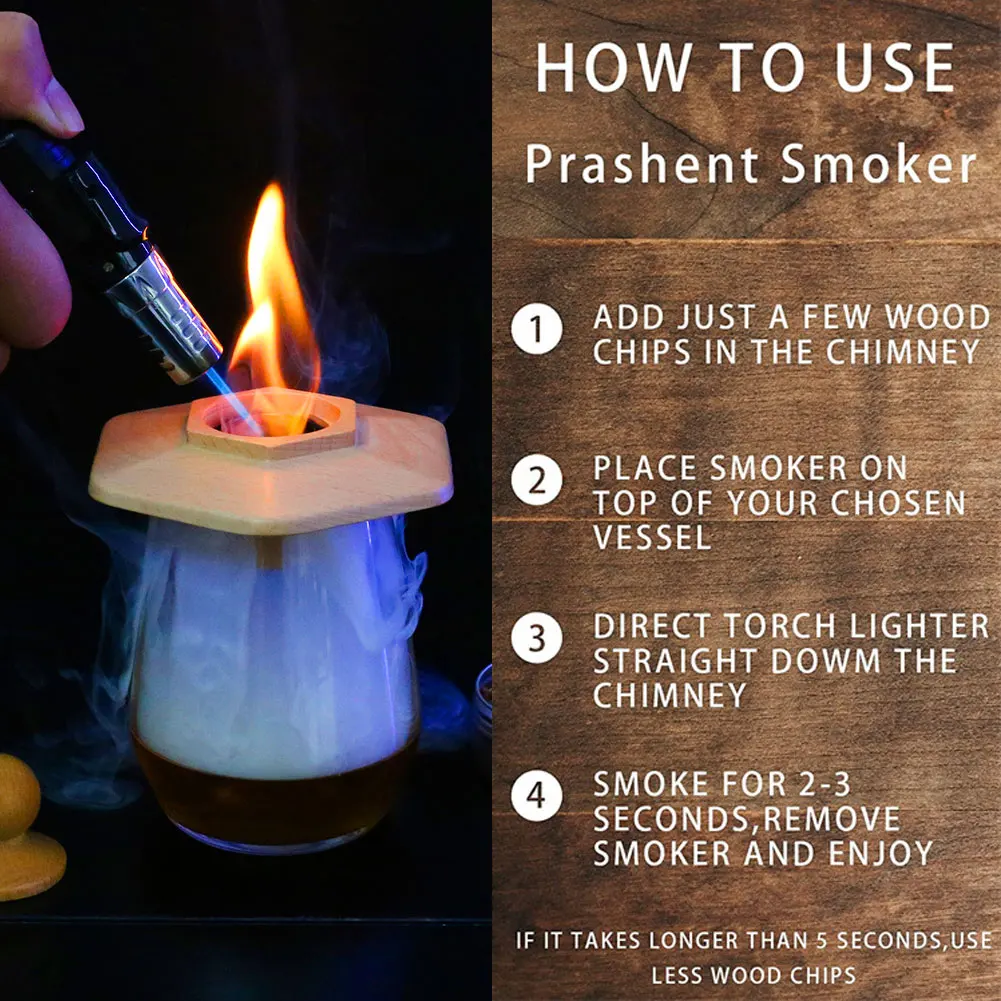 HOW TO USE

Prashent Smoker

1 ADD JUST A FEW WOOD CHIPS IN THE CHIMNEY

2 PLACE SMOKER ON TOP OF YOUR CHOSEN VESSEL

3 DIRECT TORCH LIGHTER STRAIGHT DOWM THE CHIMNEY

4 SMOKE FOR 2-3 SECONDS,REMOVE SMOKER AND ENJOY

IF IT TAKES LONGER THAN 5 SECONDS,USE LESS WOOD CHIPS