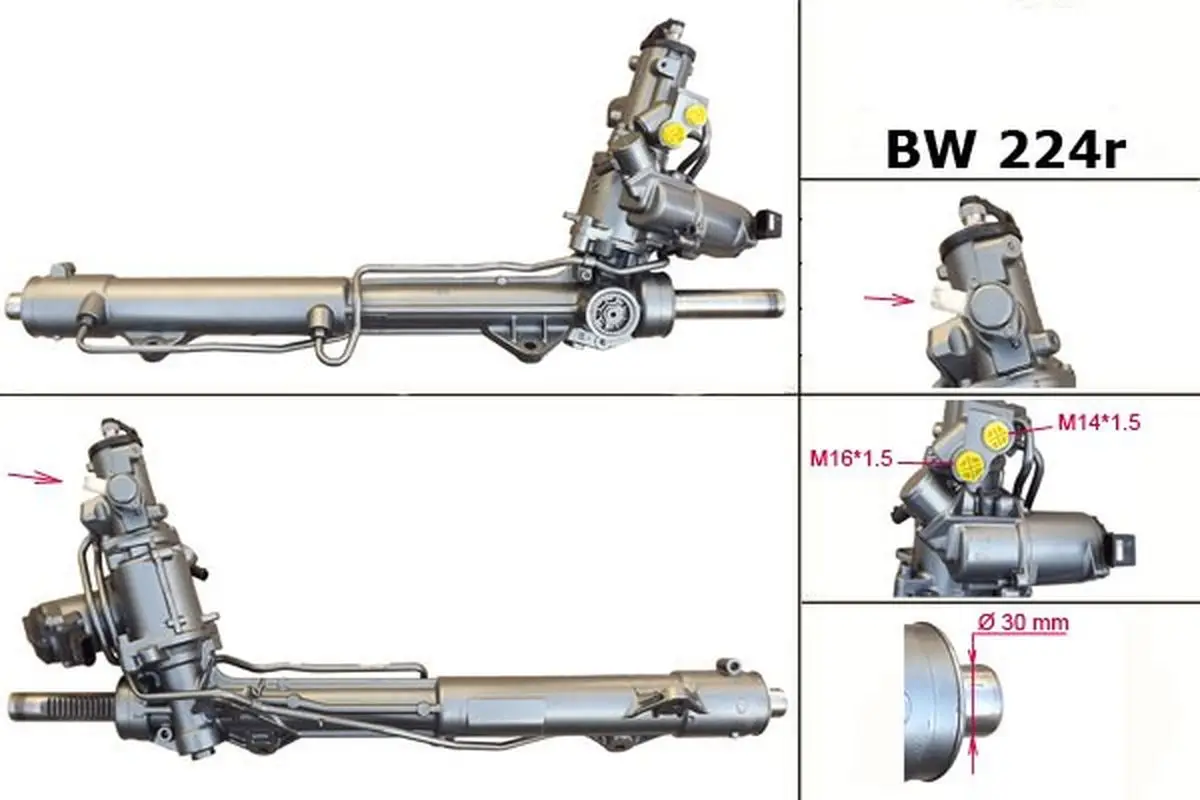 BW 224r

M14*1.5
M16*1.5

Ø 30 mm