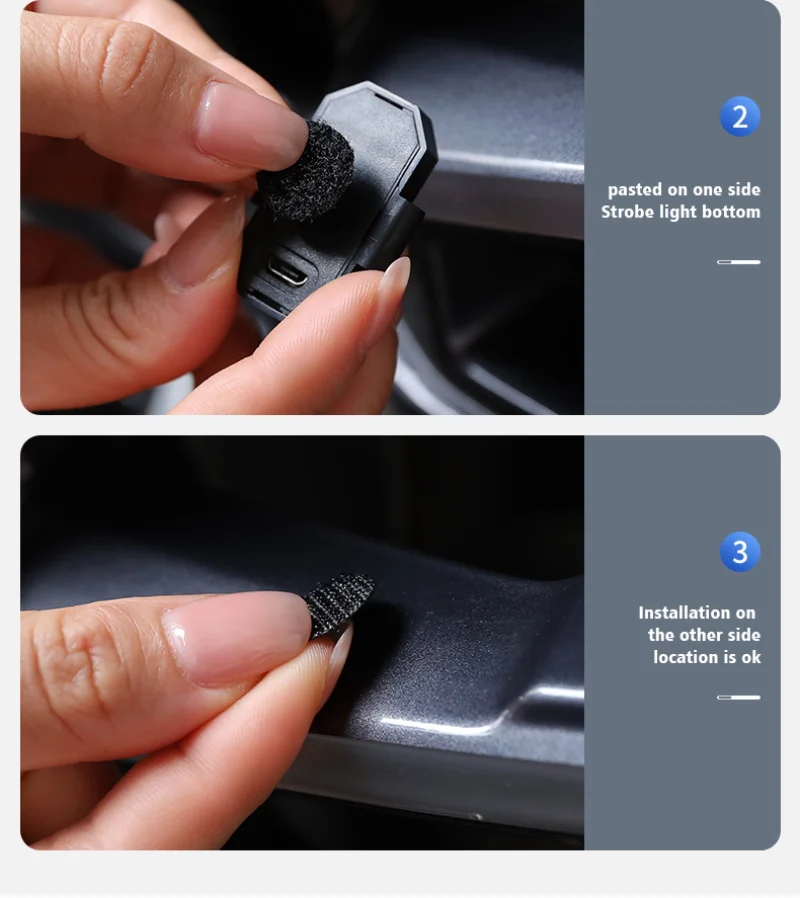 2

pasted on one side
Strobe light bottom

3

Installation on
the other side
location is ok