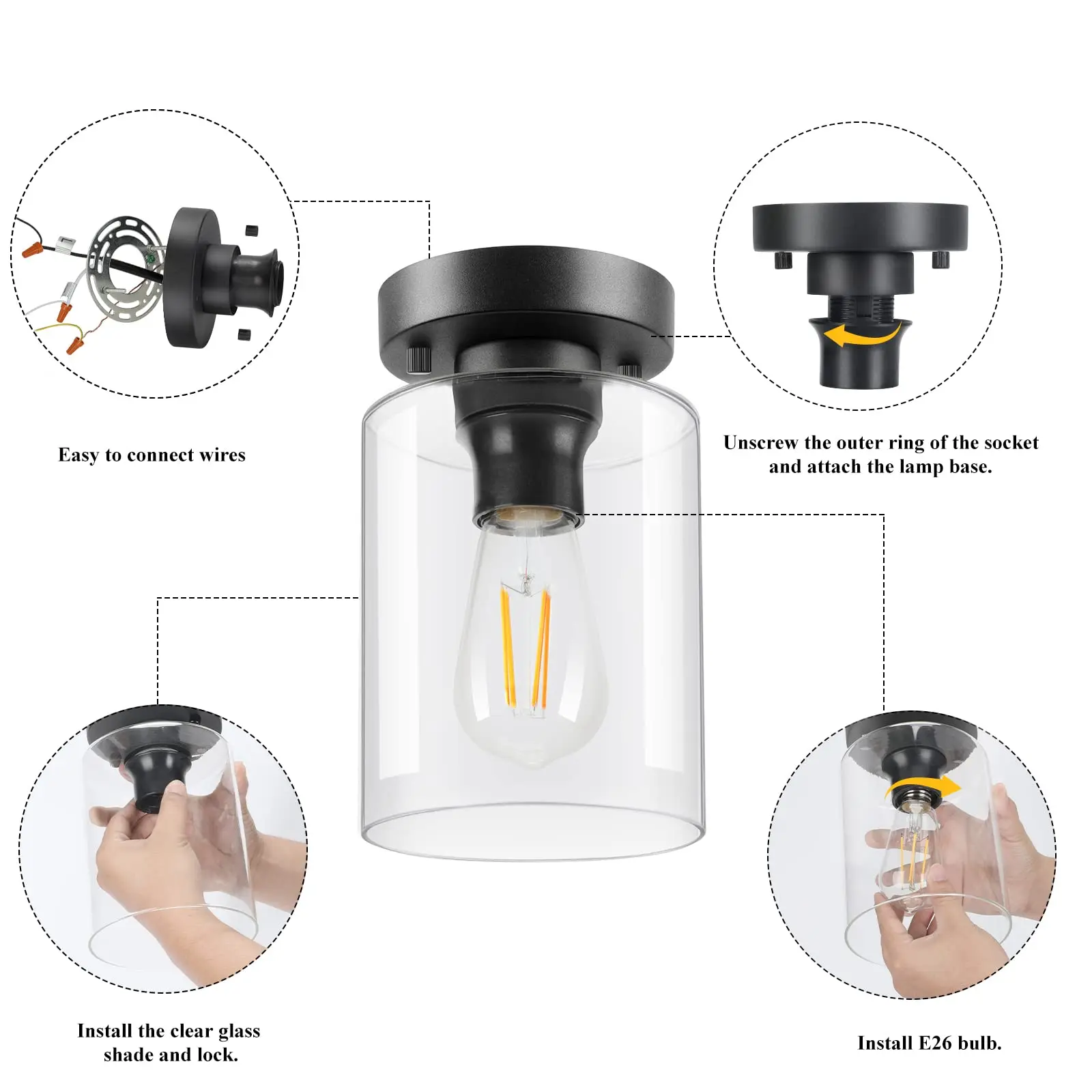 Easy to connect wires

Unscrew the outer ring of the socket and attach the lamp base.

Install the clear glass shade and lock.

Install E26 bulb.