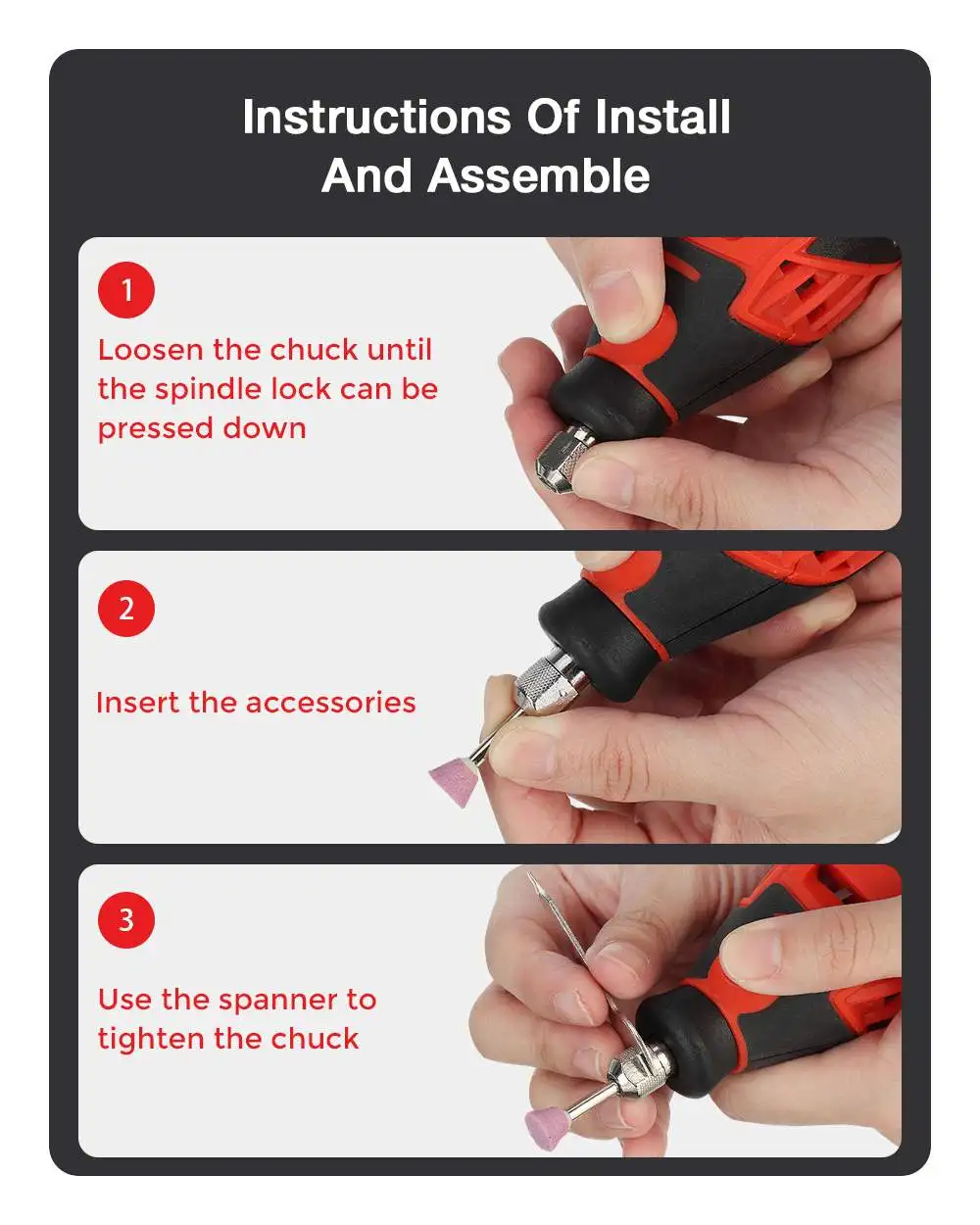 Instructions Of Install And Assemble

1

Loosen the chuck until the spindle lock can be pressed down

2

Insert the accessories

3

Use the spanner to tighten the chuck