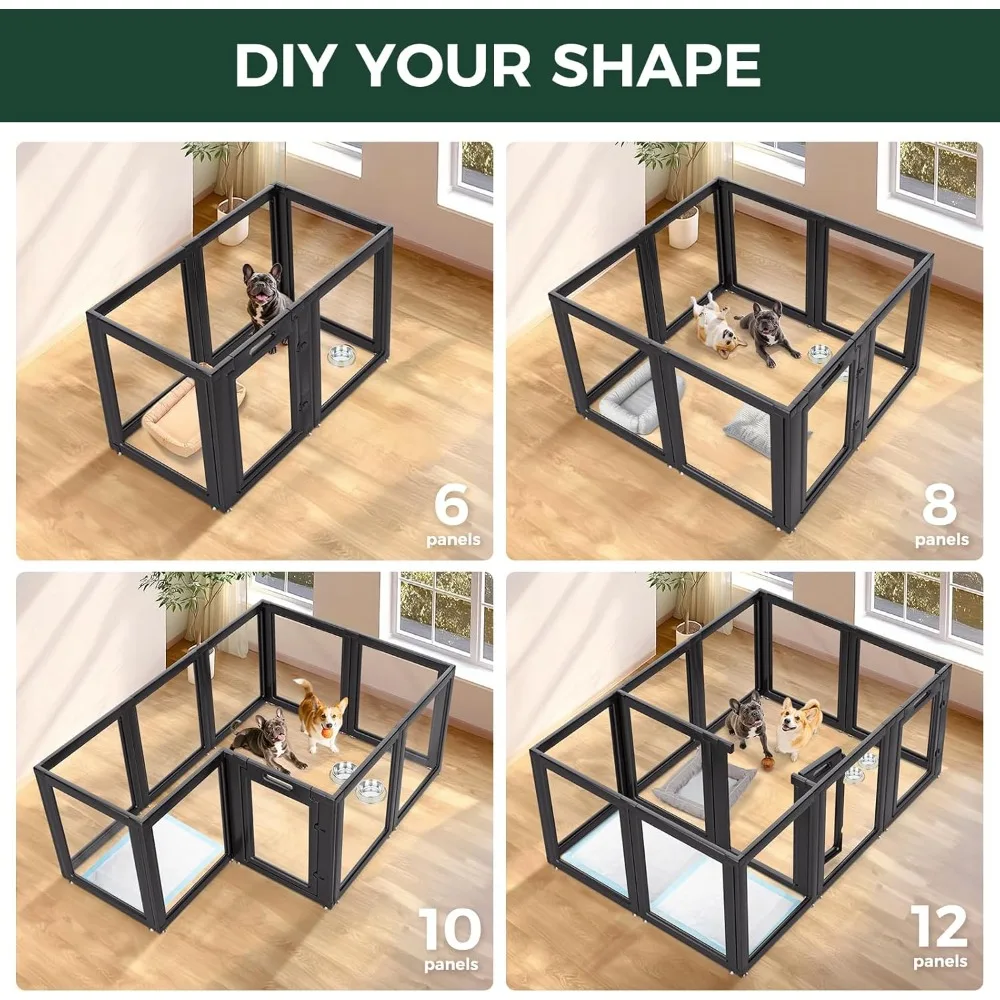 DIY YOUR SHAPE

6
panels

8
panels

10
panels

12
panels