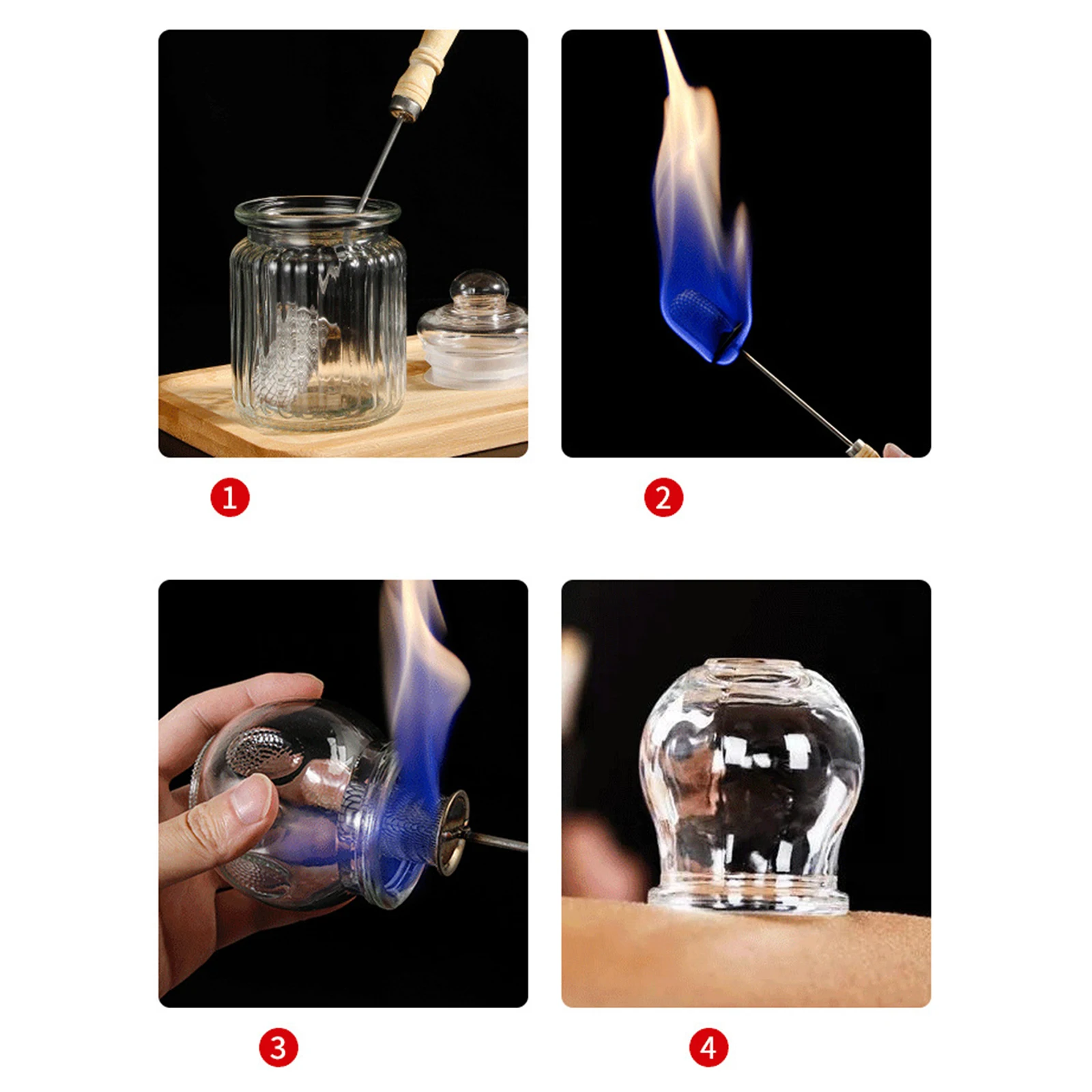 1

2

3

4