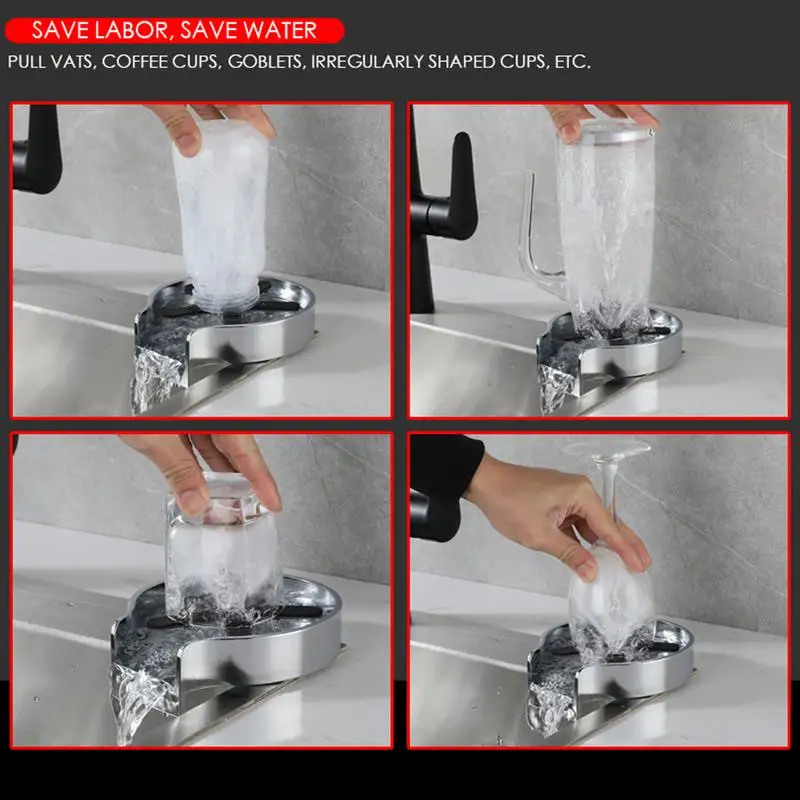 SAVE LABOR, SAVE WATER

PULL VATS, COFFEE CUPS, GOBLETS, IRREGULARLY SHAPED CUPS, ETC.