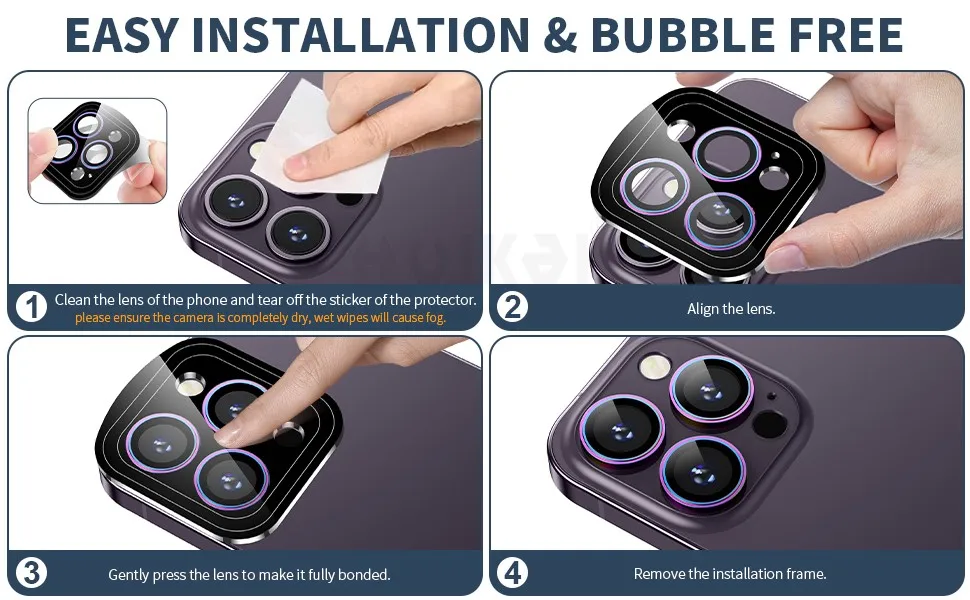 EASY INSTALLATION & BUBBLE FREE

1 Clean the lens of the phone and tear off the sticker of the protector.
please ensure the camera is completely dry, wet wipes will cause fog.

2 Align the lens.

3 Gently press the lens to make it fully bonded.

4 Remove the installation frame.