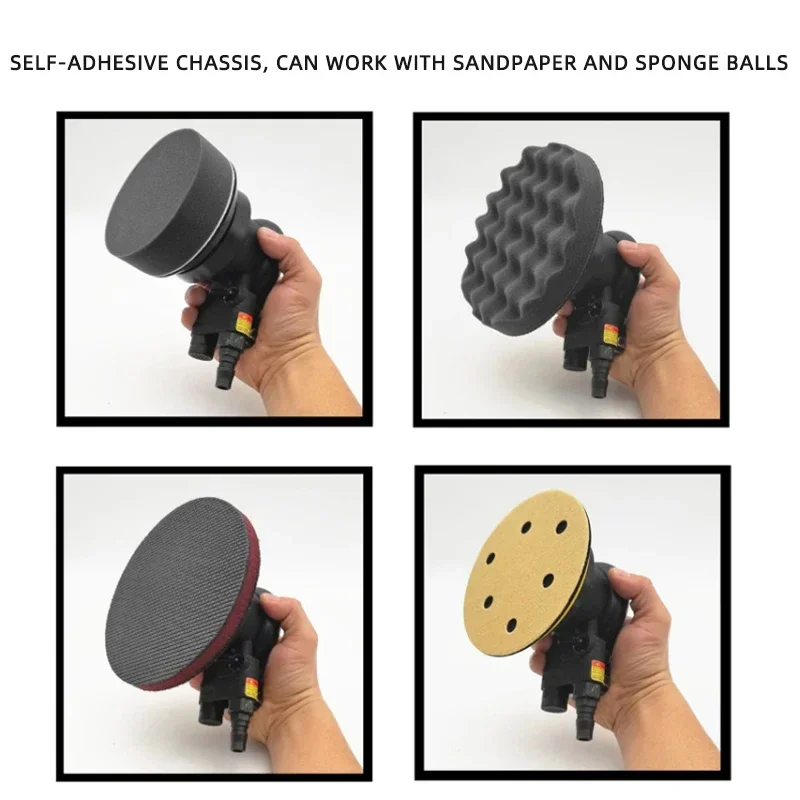 SELF-ADHESIVE CHASSIS, CAN WORK WITH SANDPAPER AND SPONGE BALLS