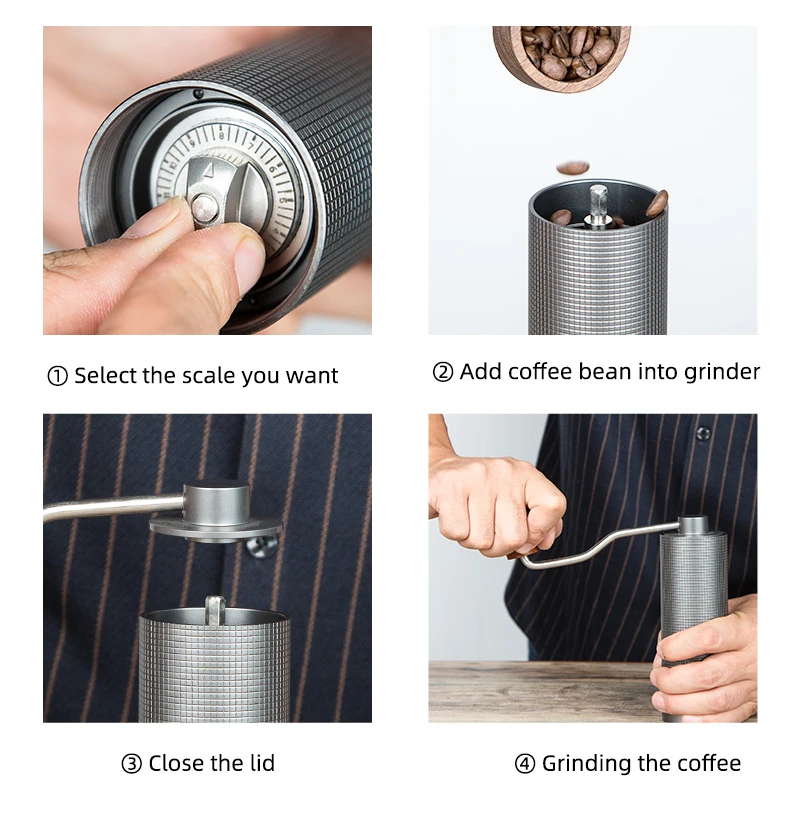 ① Select the scale you want

② Add coffee bean into grinder

③ Close the lid

④ Grinding the coffee