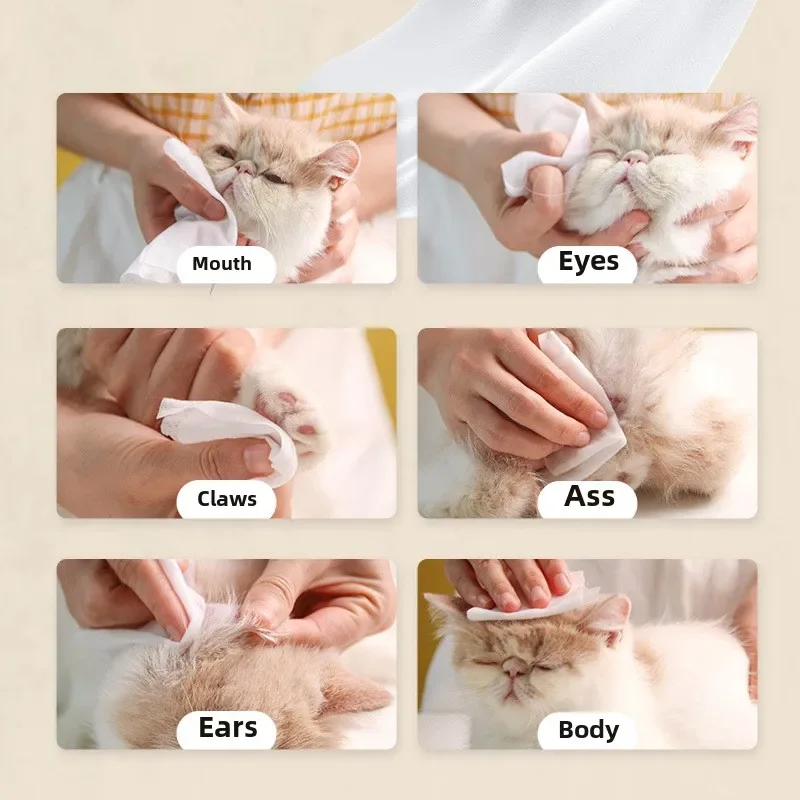 Mouth

Eyes

Claws

Ass

Ears

Body