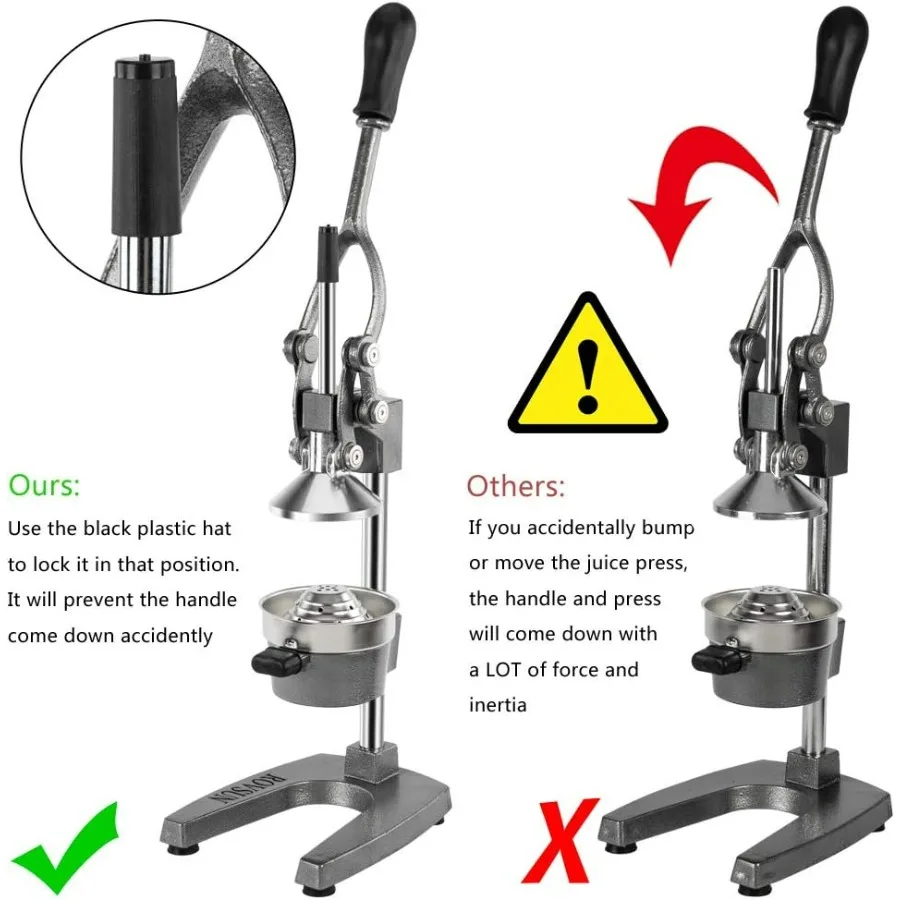 Ours:
Use the black plastic hat to lock it in that position. It will prevent the handle come down accidently

ROVSUN

Others:
If you accidentally bump or move the juice press, the handle and press will come down with a LOT of force and inertia

X