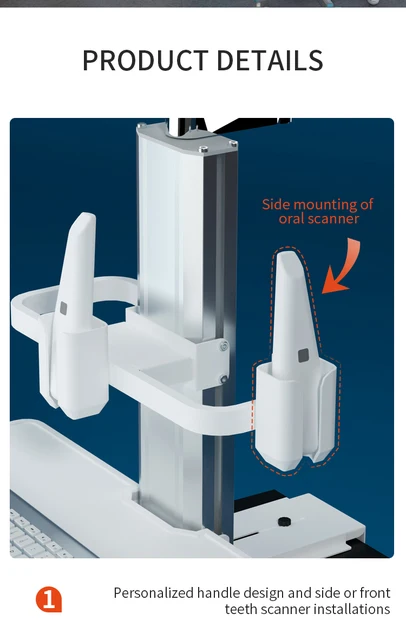 PRODUCT DETAILS

Side mounting of oral scanner

1

Personalized handle design and side or front teeth scanner installations