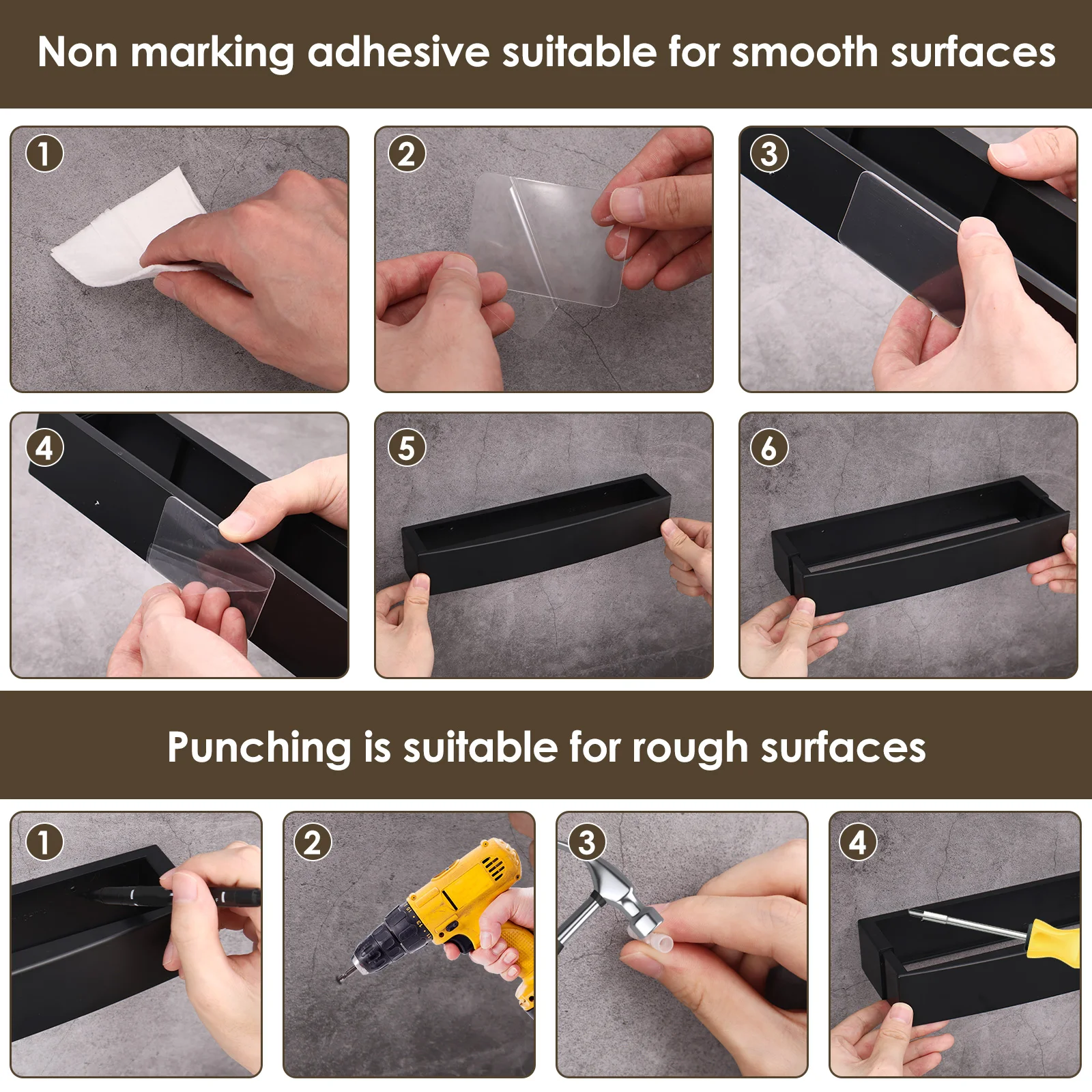 Non marking adhesive suitable for smooth surfaces

1

2

3

4

5

6

Punching is suitable for rough surfaces

1

2

3

4