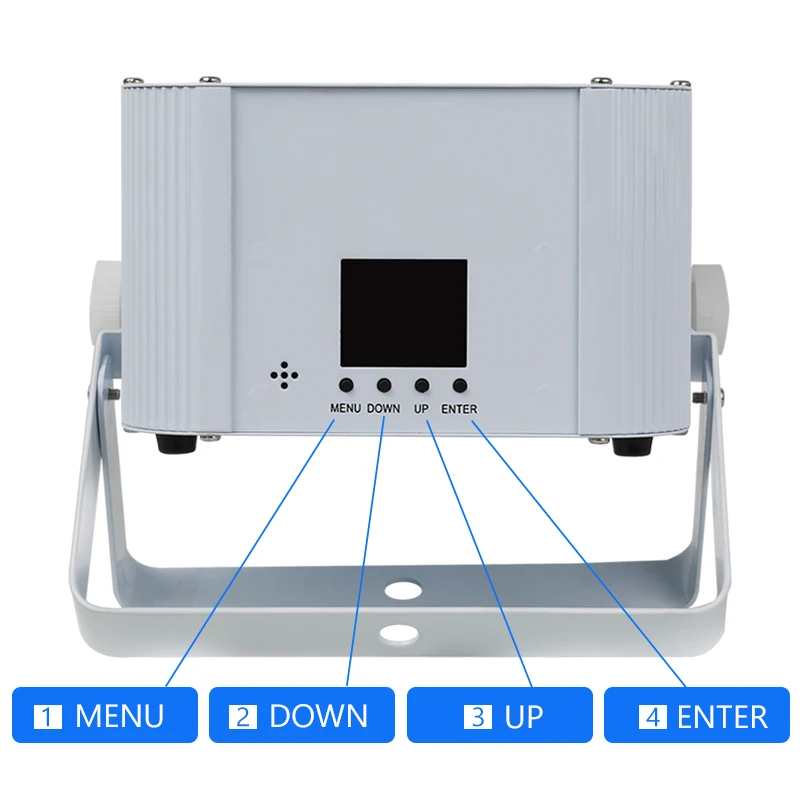 MENU DOWN UP ENTER

1 MENU

2 DOWN

3 UP

4 ENTER