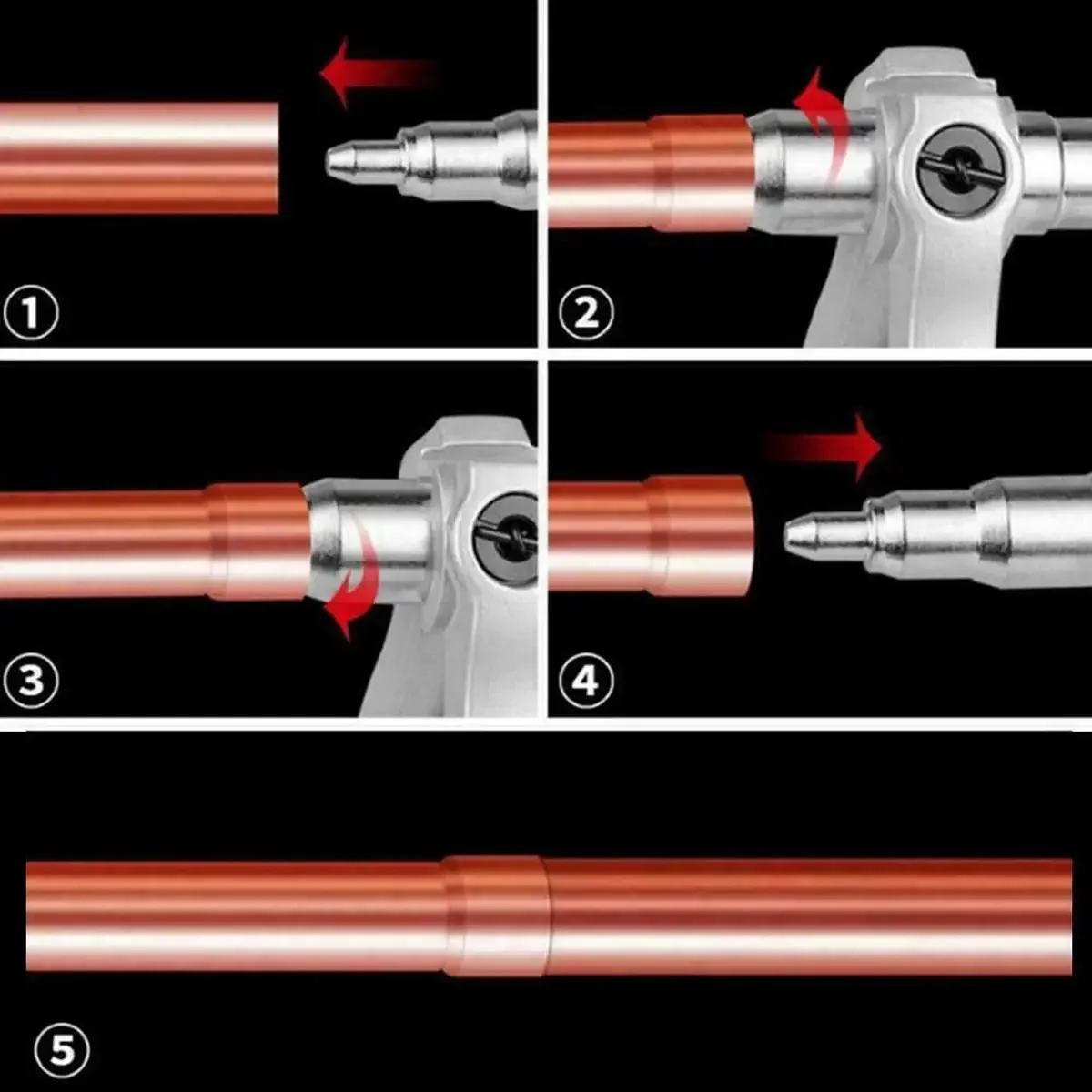 ①

②

③

④

⑤