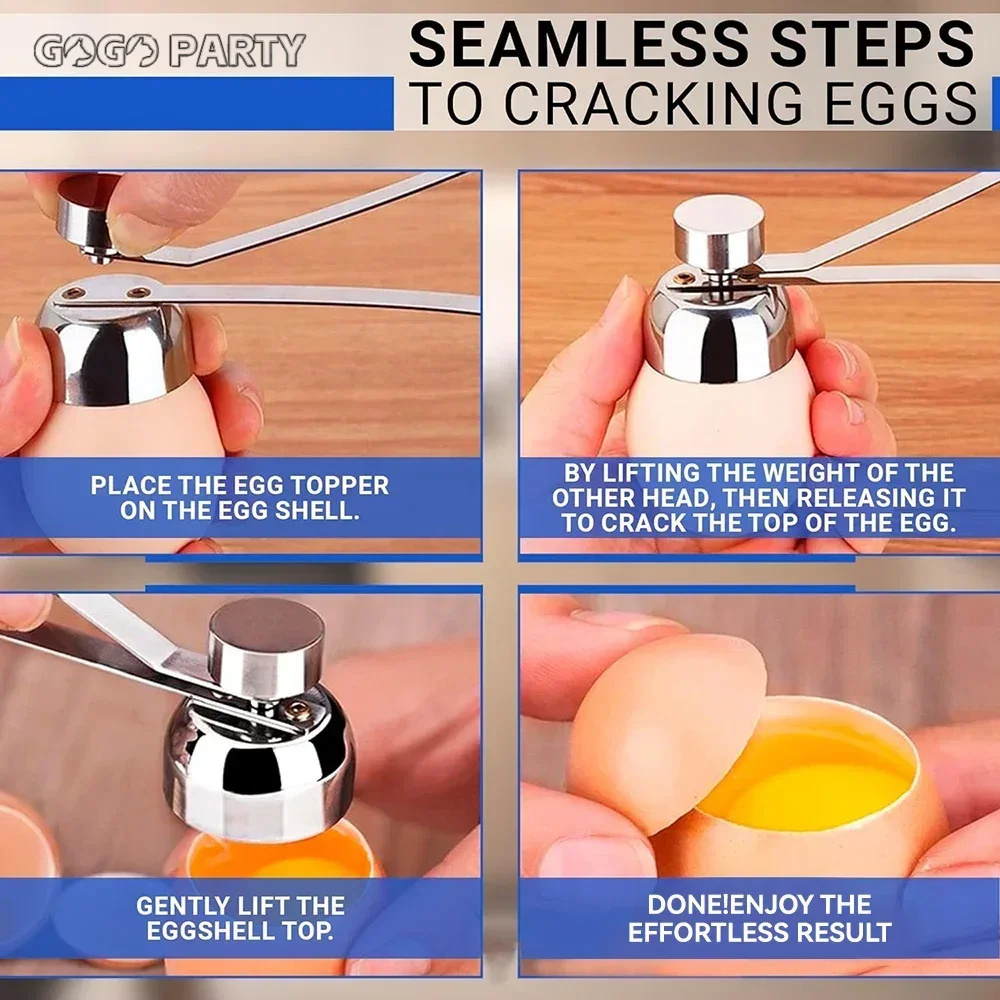 GOGO PARTY

SEAMLESS STEPS
TO CRACKING EGGS

PLACE THE EGG TOPPER ON THE EGG SHELL.

BY LIFTING THE WEIGHT OF THE OTHER HEAD, THEN RELEASING IT TO CRACK THE TOP OF THE EGG.

GENTLY LIFT THE EGGSHELL TOP.

DONE!ENJOY THE EFFORTLESS RESULT