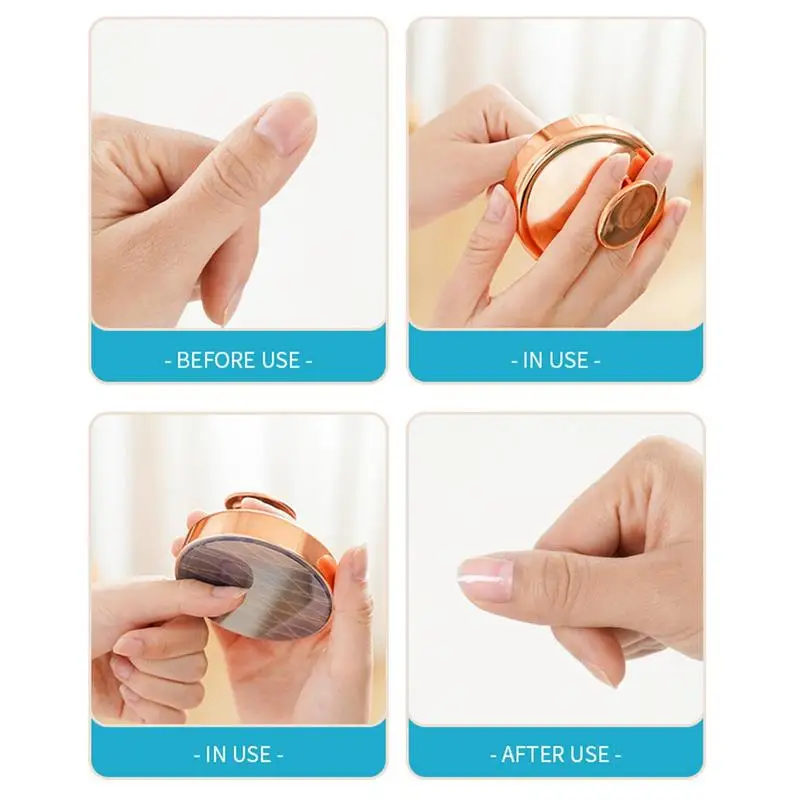 - BEFORE USE -

- IN USE -

- IN USE -

- AFTER USE -