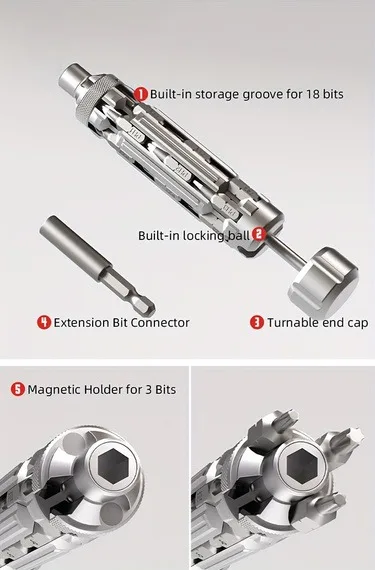 1 Built-in storage groove for 18 bits

Built-in locking ball 2

4 Extension Bit Connector

3 Turnable end cap

5 Magnetic Holder for 3 Bits