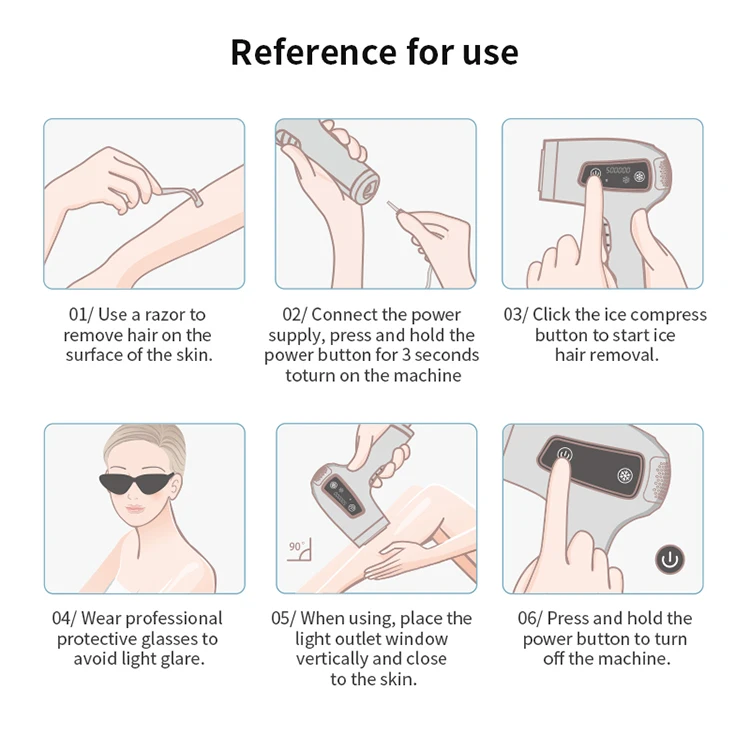 Reference for use

500000

01/ Use a razor to remove hair on the surface of the skin.

02/ Connect the power supply, press and hold the power button for 3 seconds toturn on the machine

03/ Click the ice compress button to start ice hair removal.

90°

04/ Wear professional protective glasses to avoid light glare.

05/ When using, place the light outlet window vertically and close to the skin.

06/ Press and hold the power button to turn off the machine.