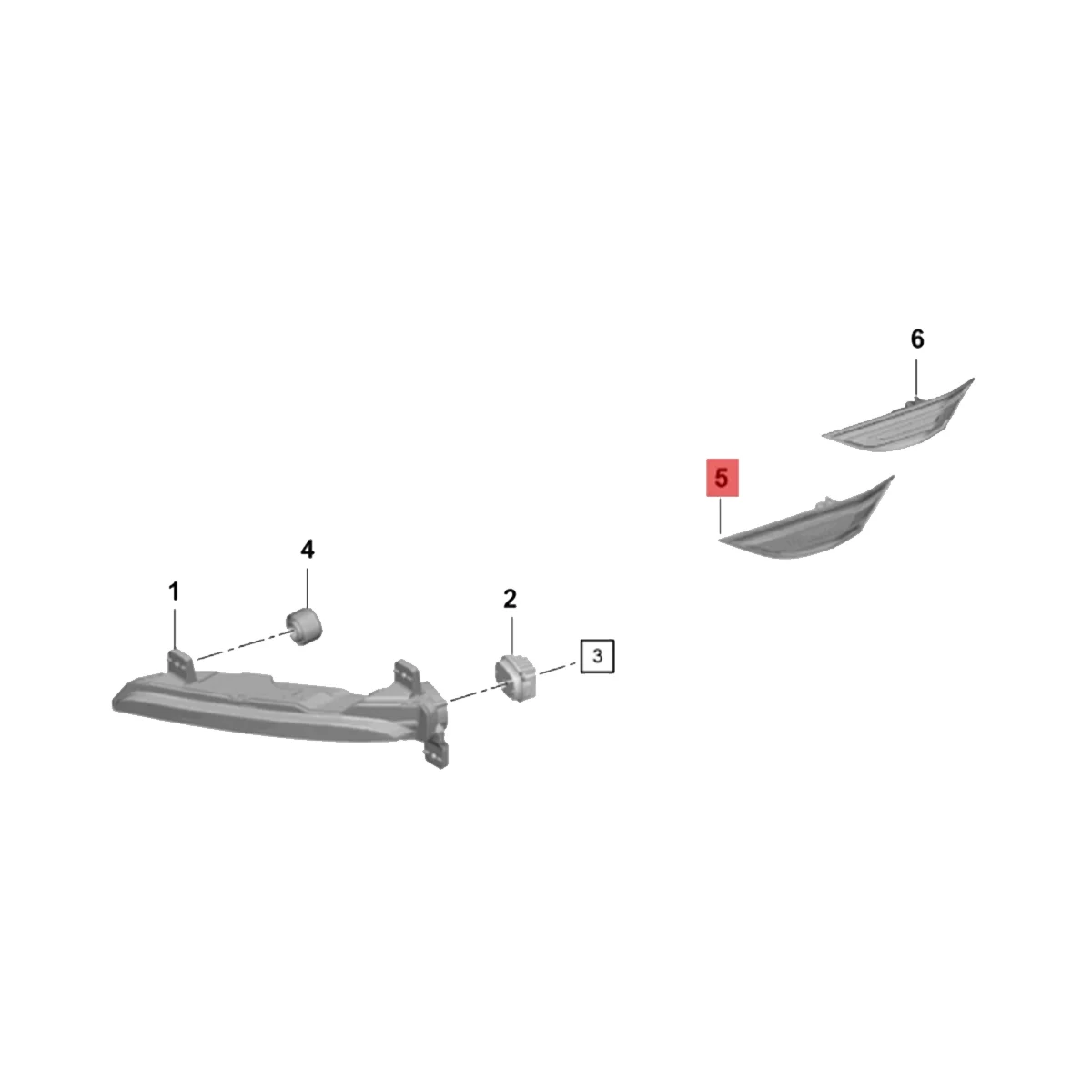 6

5

4

1

2

3