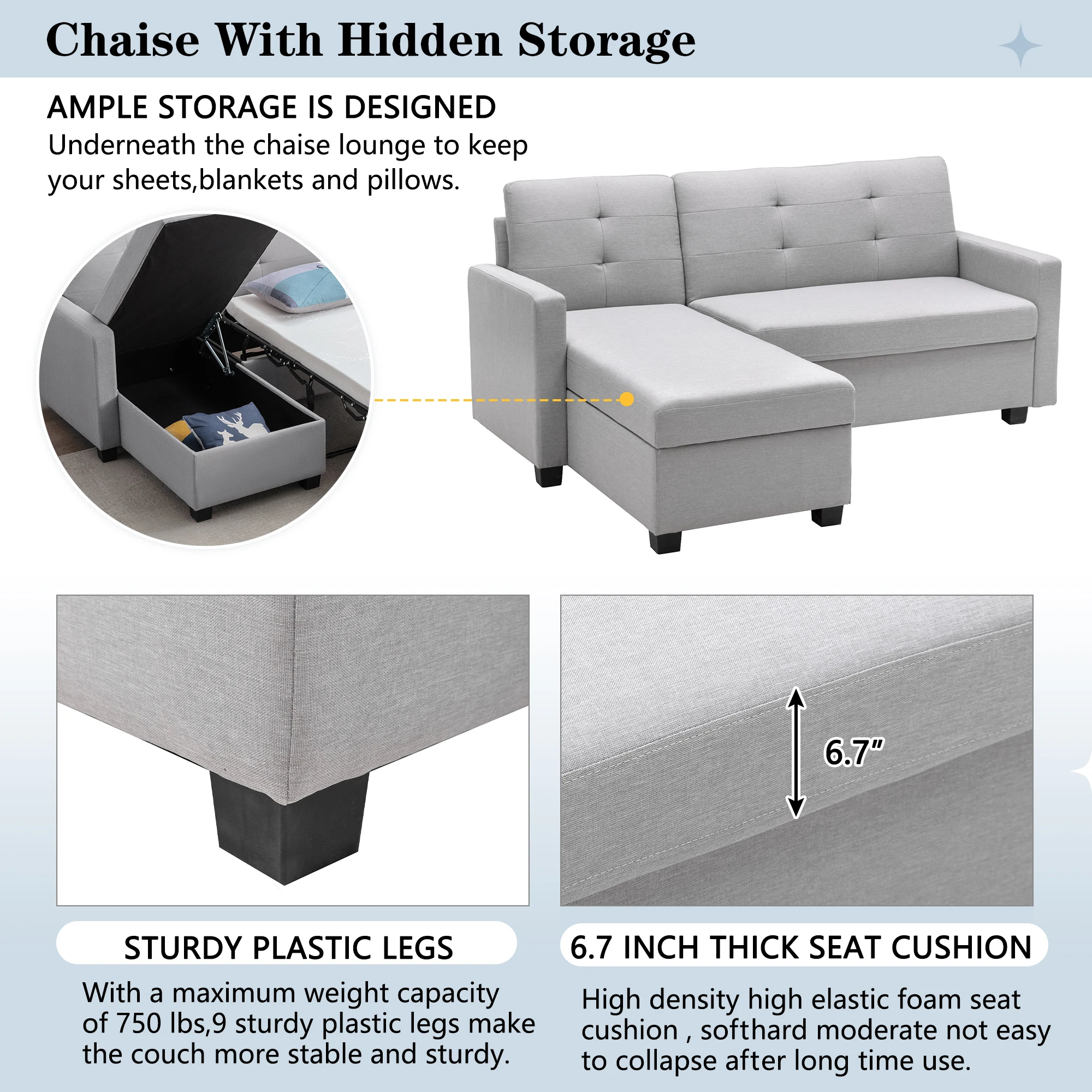 Chaise With Hidden Storage

AMPLE STORAGE IS DESIGNED
Underneath the chaise lounge to keep your sheets,blankets and pillows.

6.7"

STURDY PLASTIC LEGS
With a maximum weight capacity of 750 lbs,9 sturdy plastic legs make the couch more stable and sturdy.

6.7 INCH THICK SEAT CUSHION
High density high elastic foam seat cushion , softhard moderate not easy to collapse after long time use.