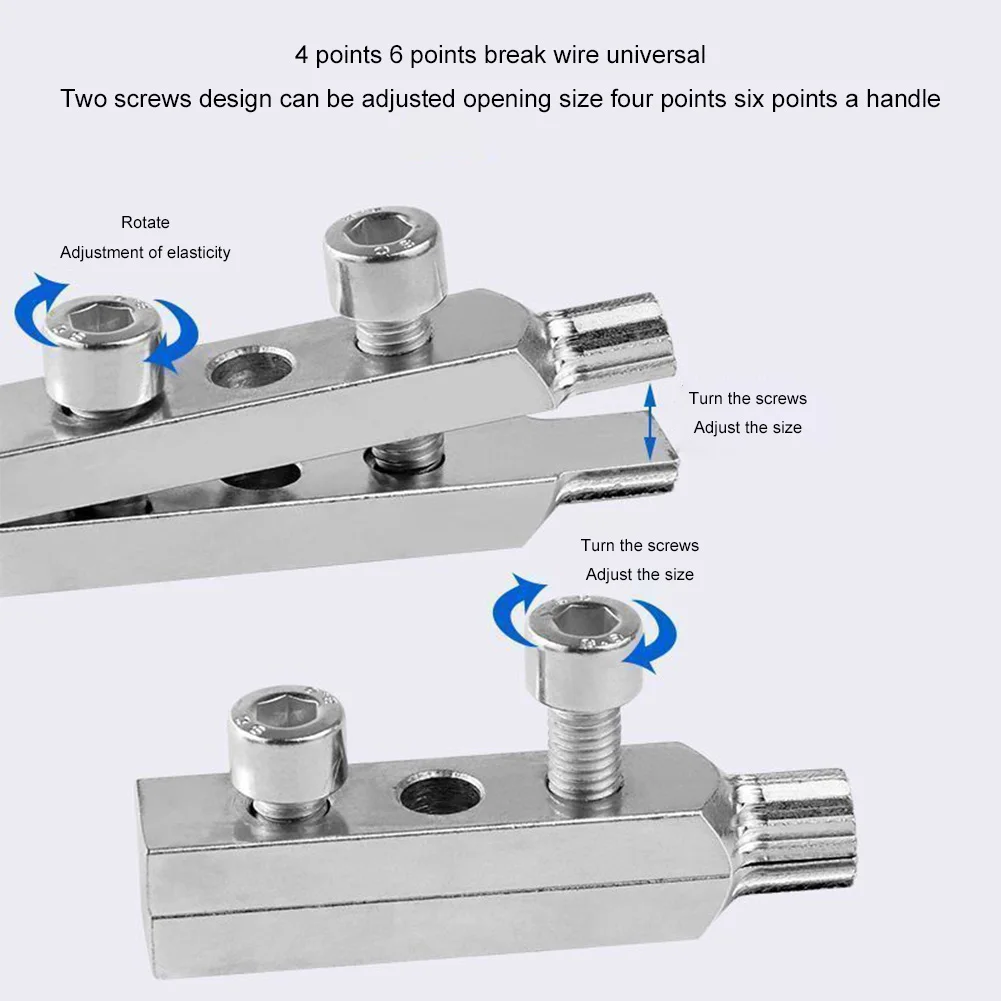 4 points 6 points break wire universal

Two screws design can be adjusted opening size four points six points a handle

Rotate
Adjustment of elasticity

Turn the screws
Adjust the size

Turn the screws
Adjust the size