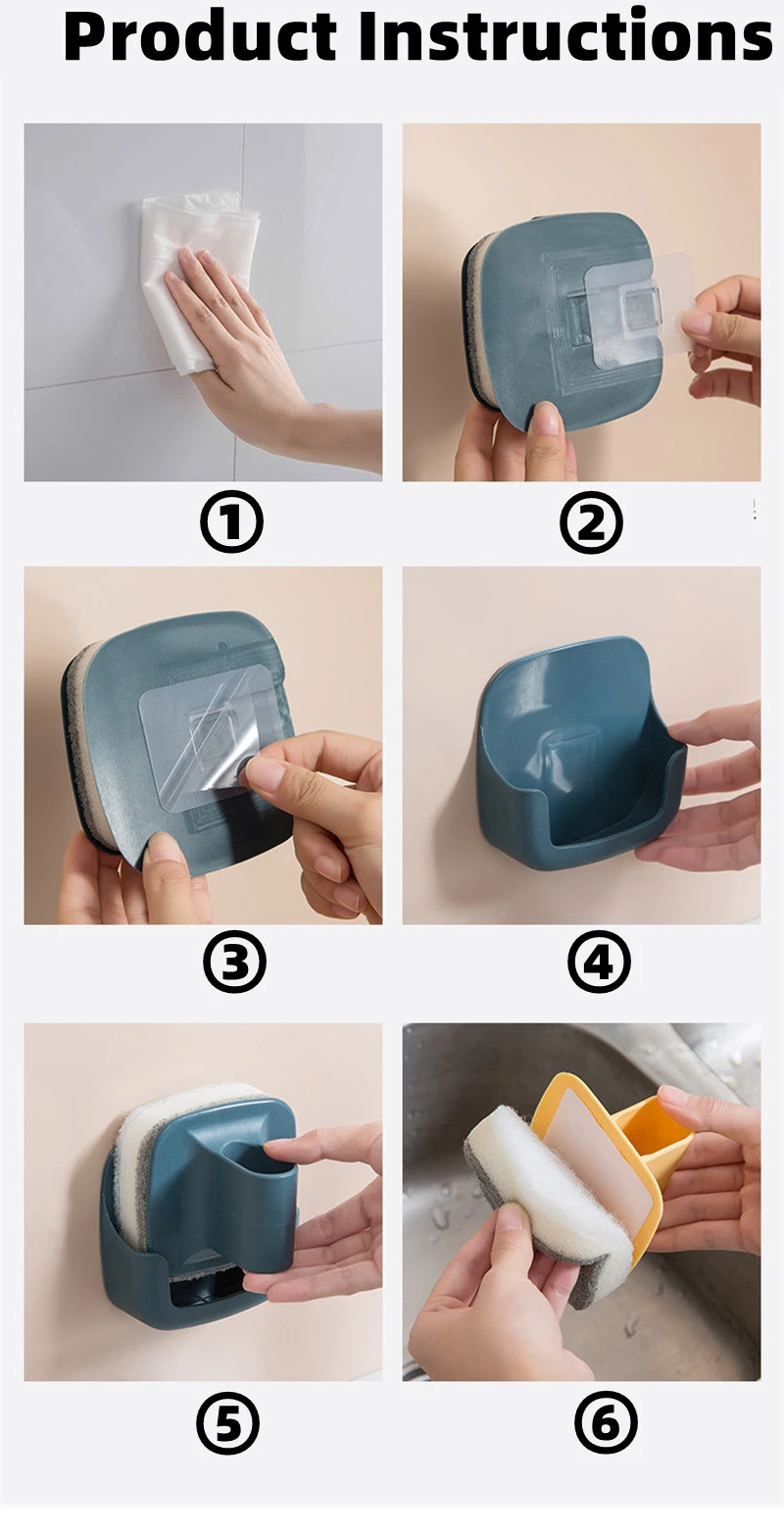 Product Instructions

①

②

③

④

⑤

⑥