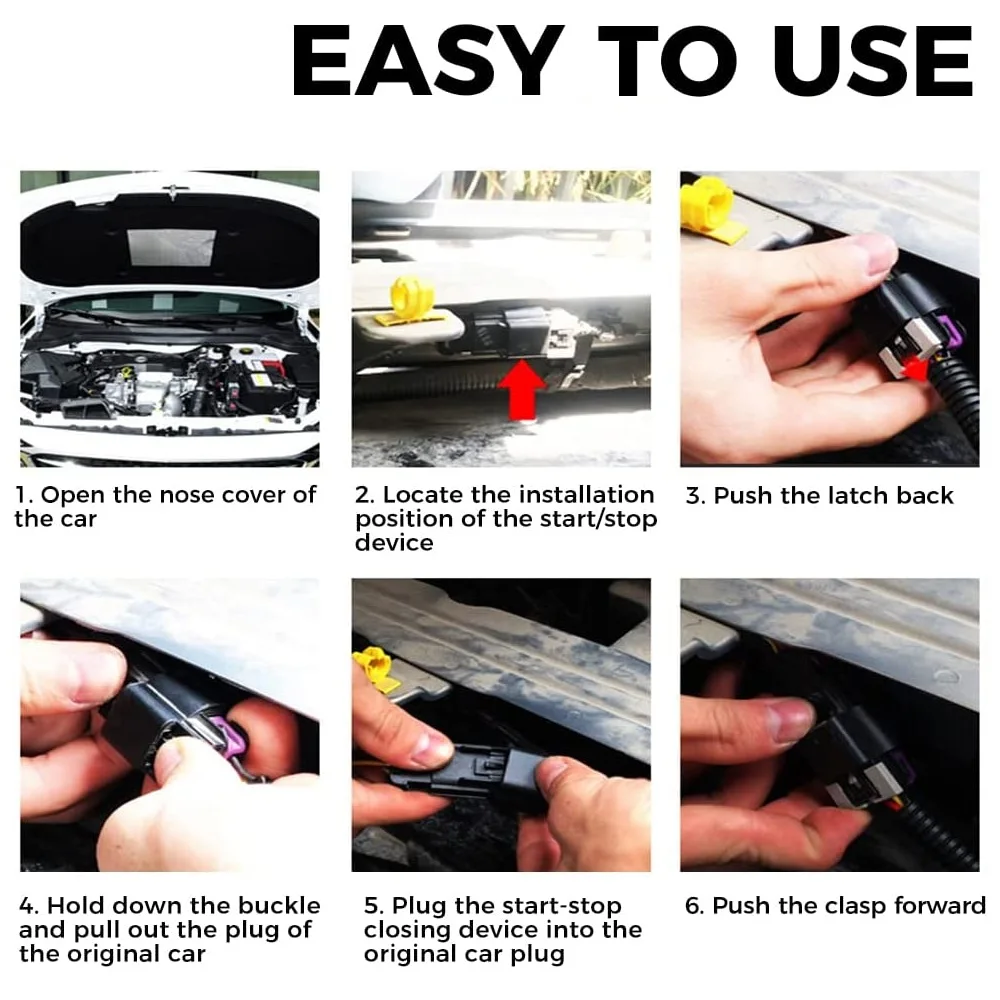 EASY TO USE

1. Open the nose cover of the car

2. Locate the installation position of the start/stop device

3. Push the latch back

4. Hold down the buckle and pull out the plug of the original car

5. Plug the start-stop closing device into the original car plug

6. Push the clasp forward