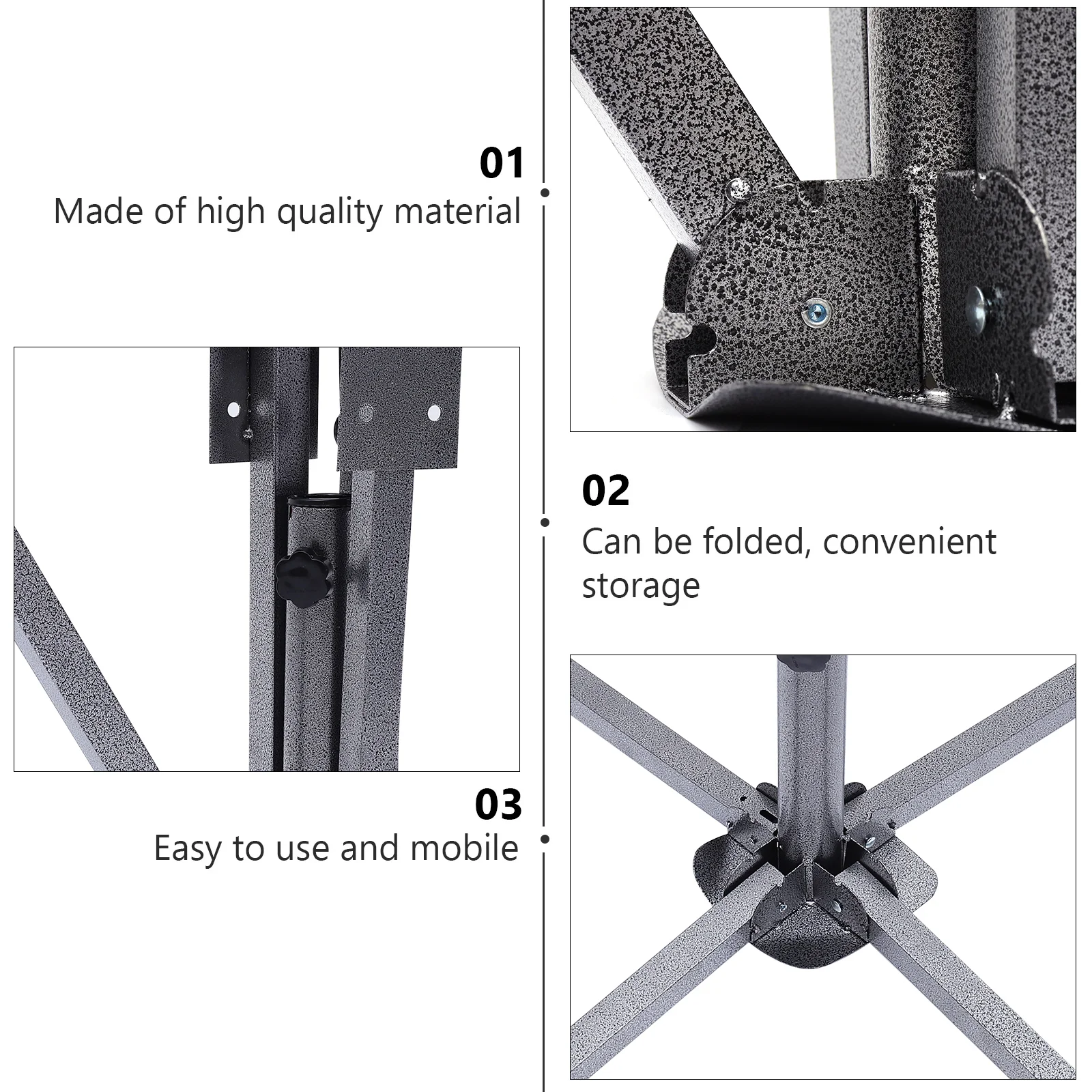 01
Made of high quality material

02
Can be folded, convenient storage

03
Easy to use and mobile