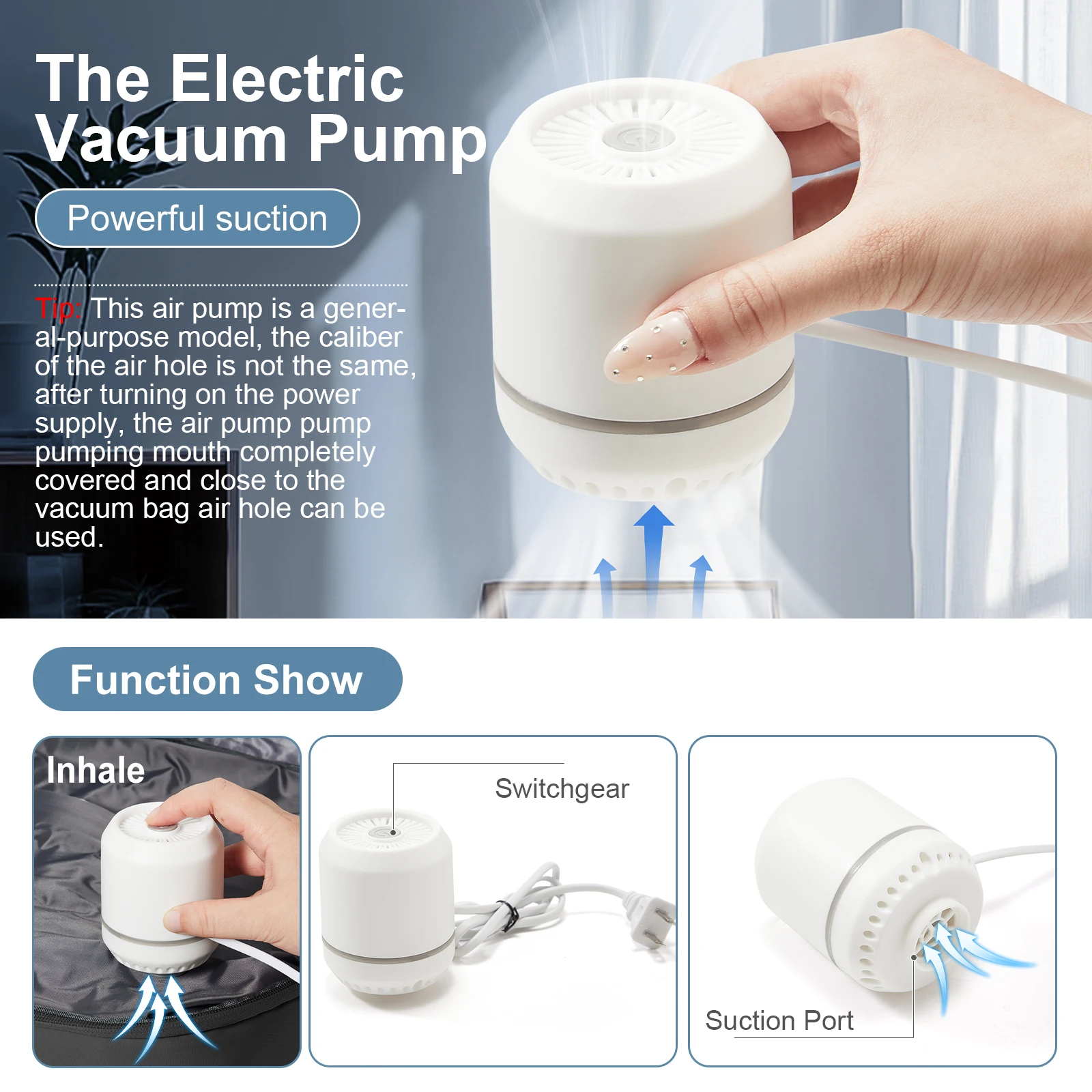 The Electric Vacuum Pump

Powerful suction

Tip: This air pump is a general-purpose model, the caliber of the air hole is not the same, after turning on the power supply, the air pump pump pumping mouth completely covered and close to the vacuum bag air hole can be used.

Function Show

Inhale

Switchgear

Suction Port