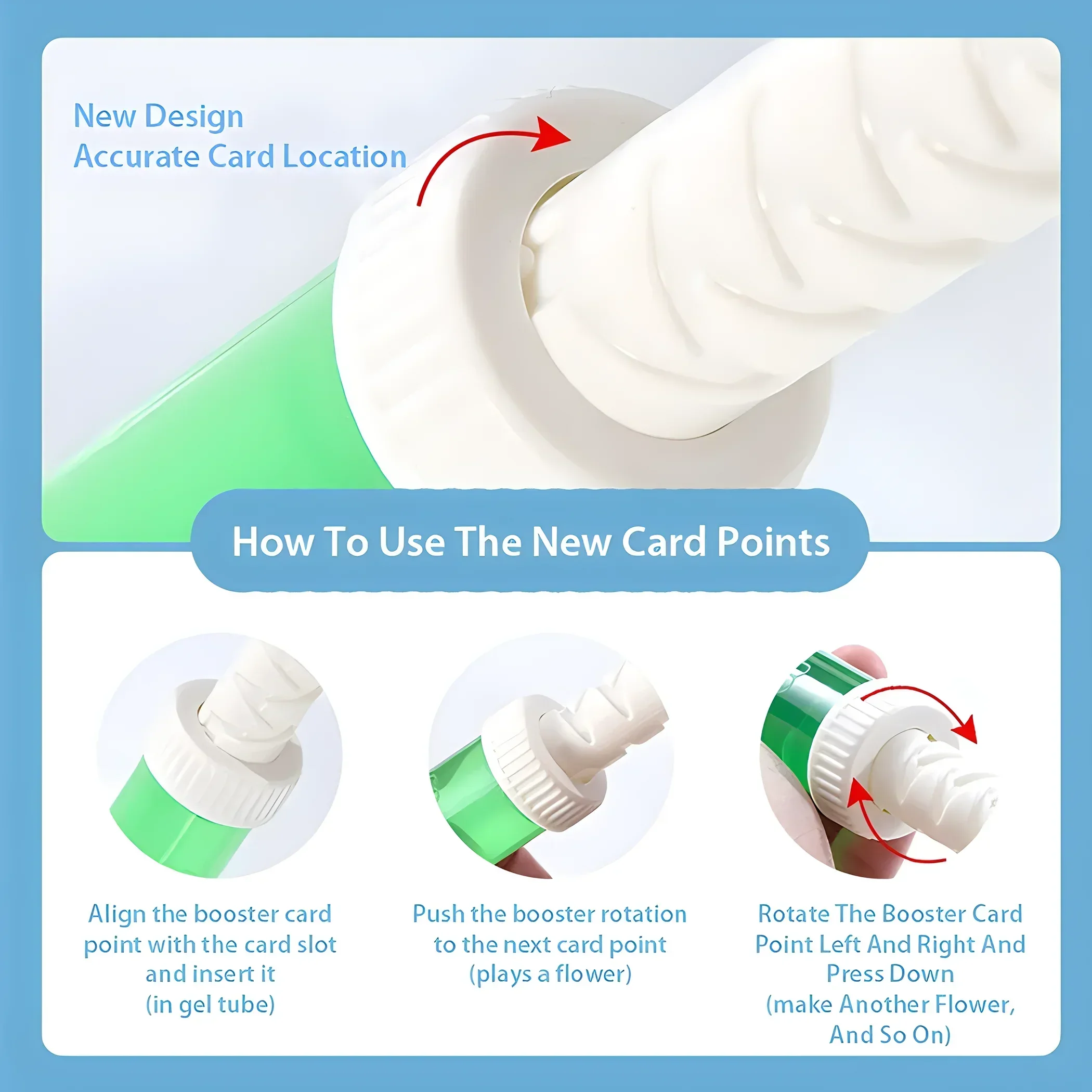 New Design
Accurate Card Location

How To Use The New Card Points

Align the booster card point with the card slot and insert it (in gel tube)

Push the booster rotation to the next card point (plays a flower)

Rotate The Booster Card Point Left And Right And Press Down (make Another Flower, And So On)