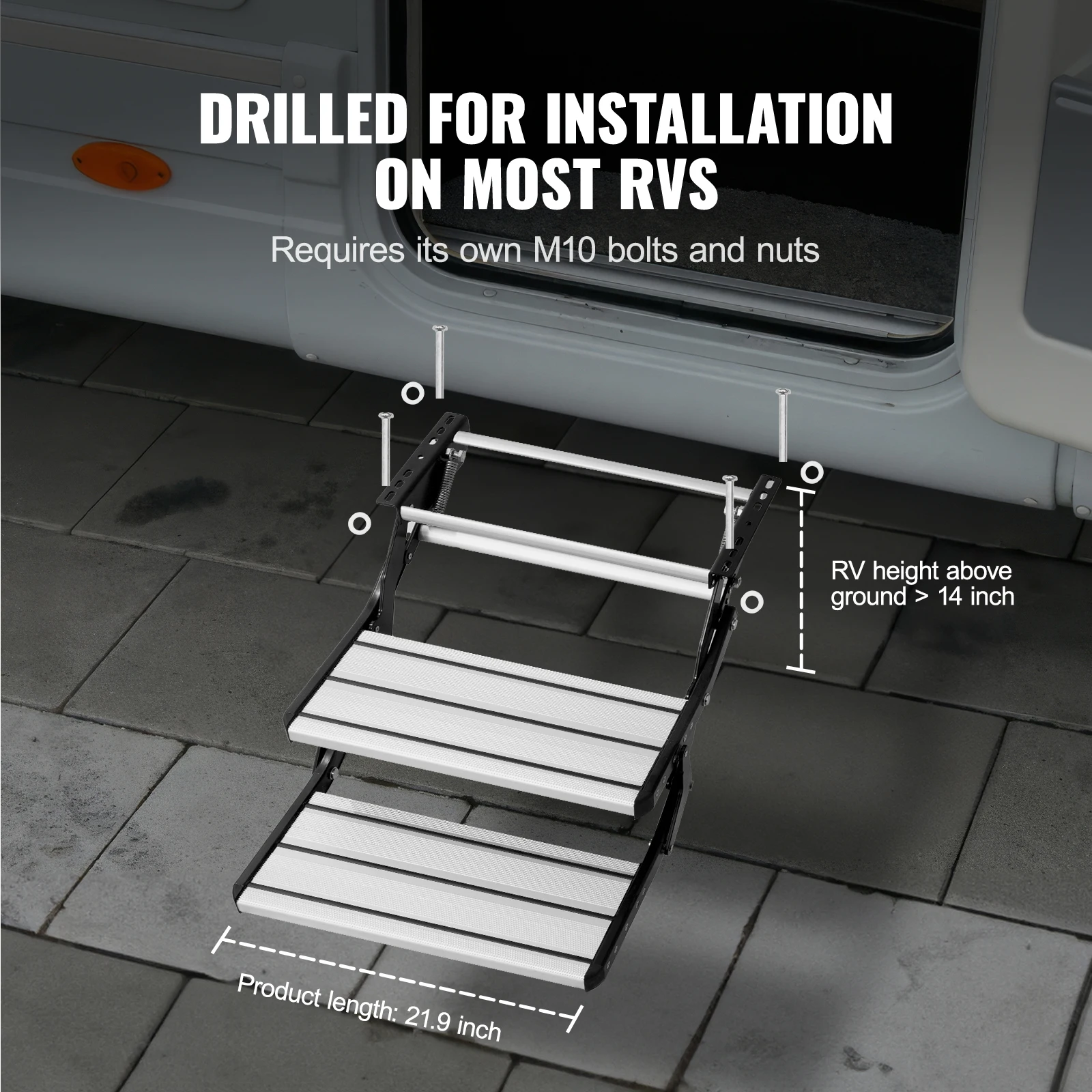 DRILLED FOR INSTALLATION ON MOST RVS

Requires its own M10 bolts and nuts

RV height above ground > 14 inch

Product length: 21.9 inch