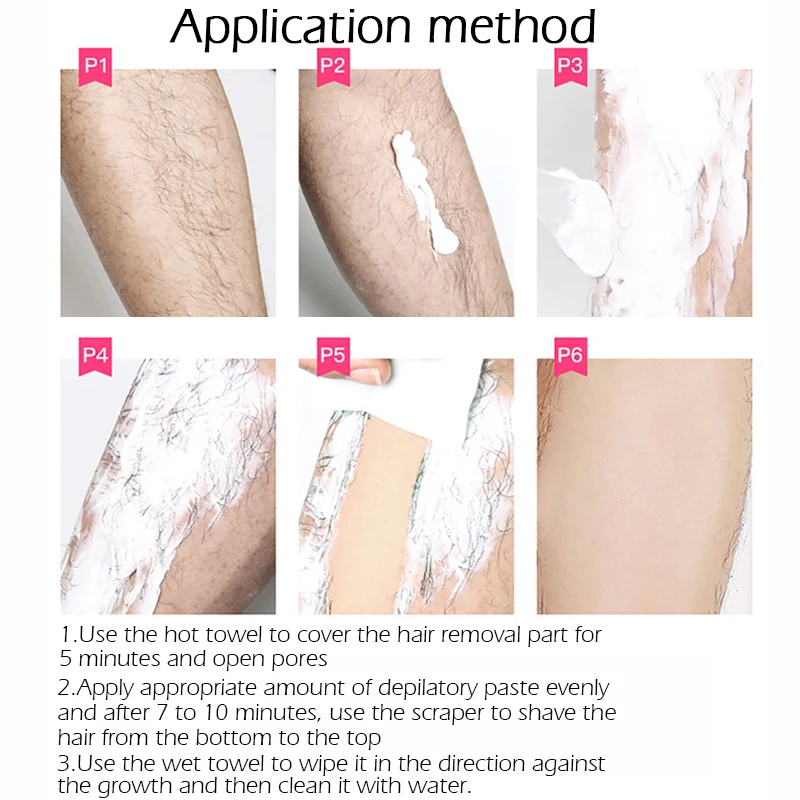 Application method

P1

P2

P3

P4

P5

P6

1.Use the hot towel to cover the hair removal part for 5 minutes and open pores

2.Apply appropriate amount of depilatory paste evenly and after 7 to 10 minutes, use the scraper to shave the hair from the bottom to the top

3.Use the wet towel to wipe it in the direction against the growth and then clean it with water.