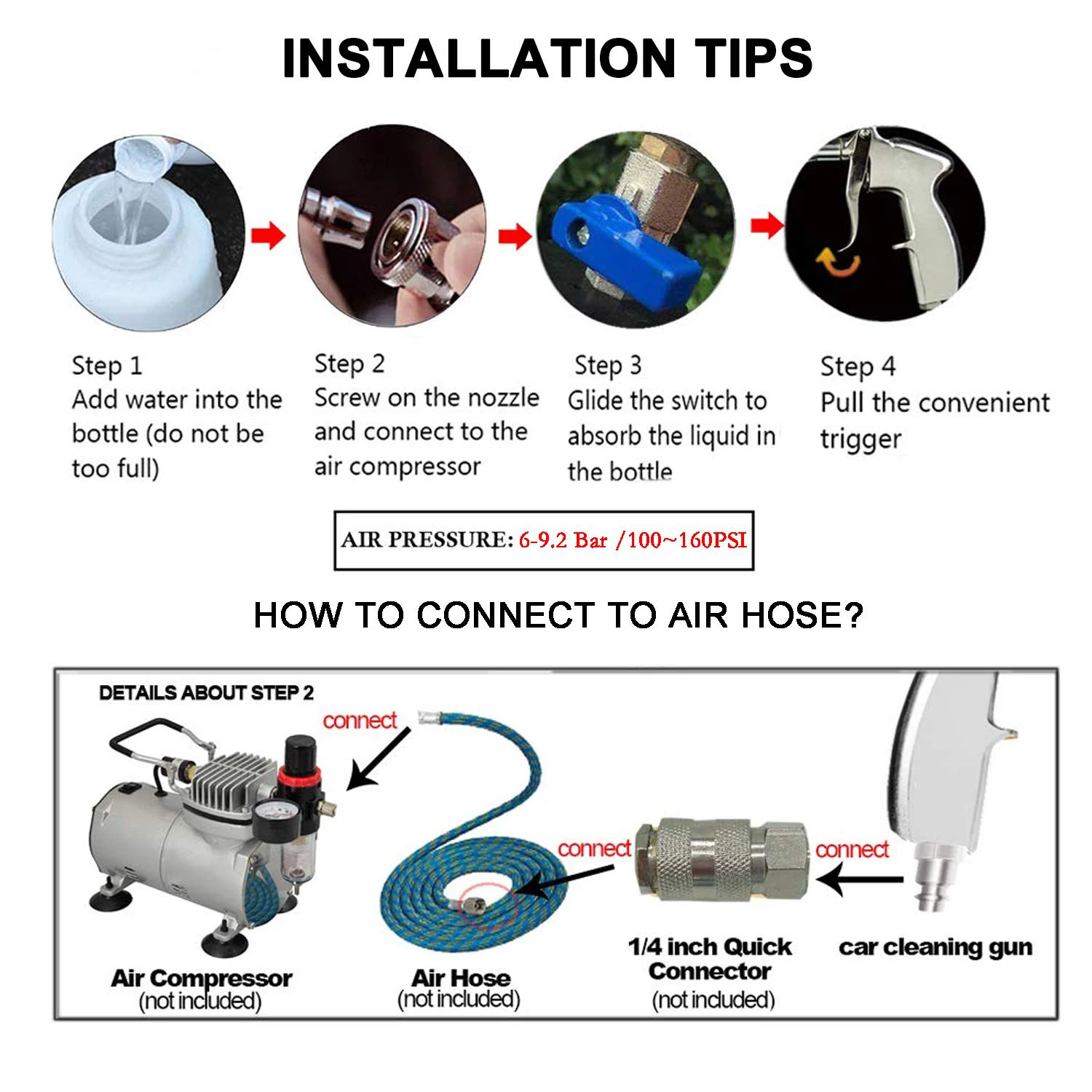 INSTALLATION TIPS

Step 1
Add water into the bottle (do not be too full)

Step 2
Screw on the nozzle and connect to the air compressor

Step 3
Glide the switch to absorb the liquid in the bottle

Step 4
Pull the convenient trigger

AIR PRESSURE: 6-9.2 Bar /100~160PSI

HOW TO CONNECT TO AIR HOSE?

DETAILS ABOUT STEP 2

connect

connect

connect

Air Compressor
(not included)

Air Hose
(not included)

1/4 inch Quick Connector
(not included)

car cleaning gun