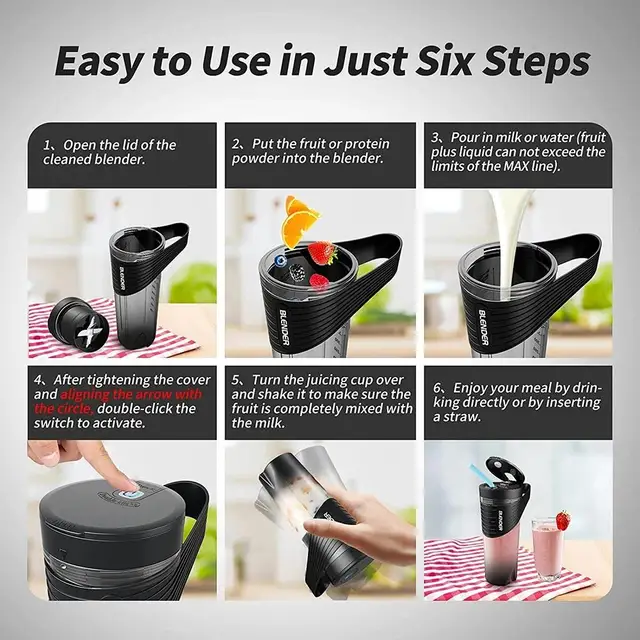 Easy to Use in Just Six Steps

1、Open the lid of the cleaned blender.

BLENDER

2、Put the fruit or protein powder into the blender.

BLENDER

3、Pour in milk or water (fruit plus liquid can not exceed the limits of the MAX line).

BLENDER

4、After tightening the cover and aligning the arrow with the circle, double-click the switch to activate.

5、Turn the juicing cup over and shake it to make sure the fruit is completely mixed with the milk.

BLENDER

6、Enjoy your meal by drinking directly or by inserting a straw.

BLENDER