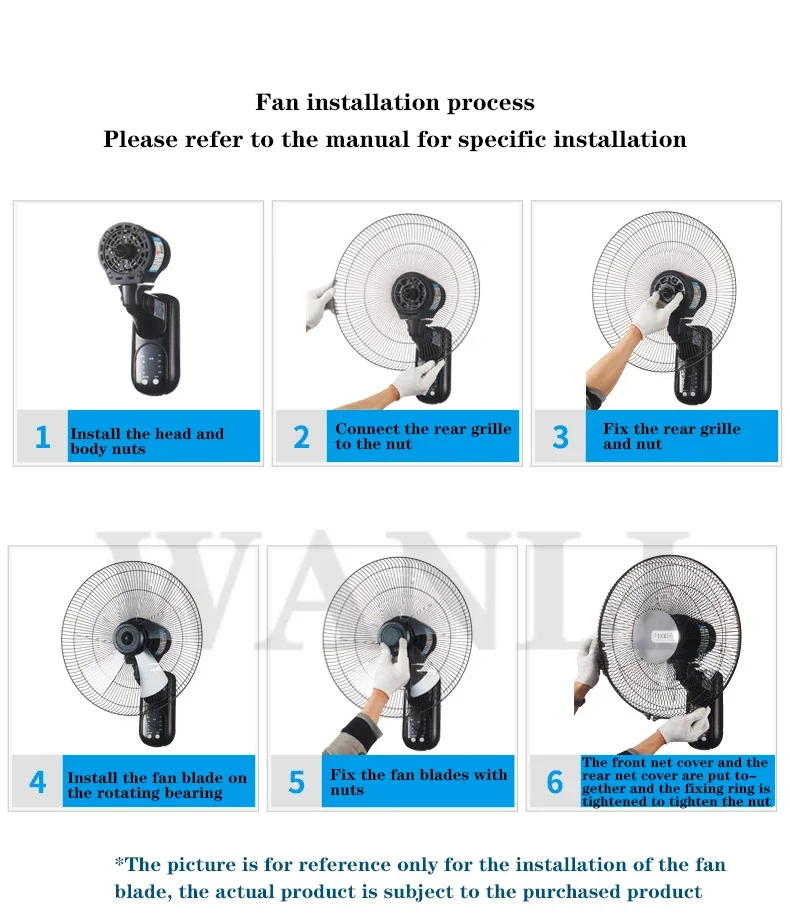 Fan installation process
Please refer to the manual for specific installation

1 Install the head and body nuts

2 Connect the rear grille to the nut

3 Fix the rear grille and nut

WANLI

4 Install the fan blade on the rotating bearing

5 Fix the fan blades with nuts

6 The front net cover and the rear net cover are put together and the fixing ring is tightened to tighten the nut

*The picture is for reference only for the installation of the fan blade, the actual product is subject to the purchased product