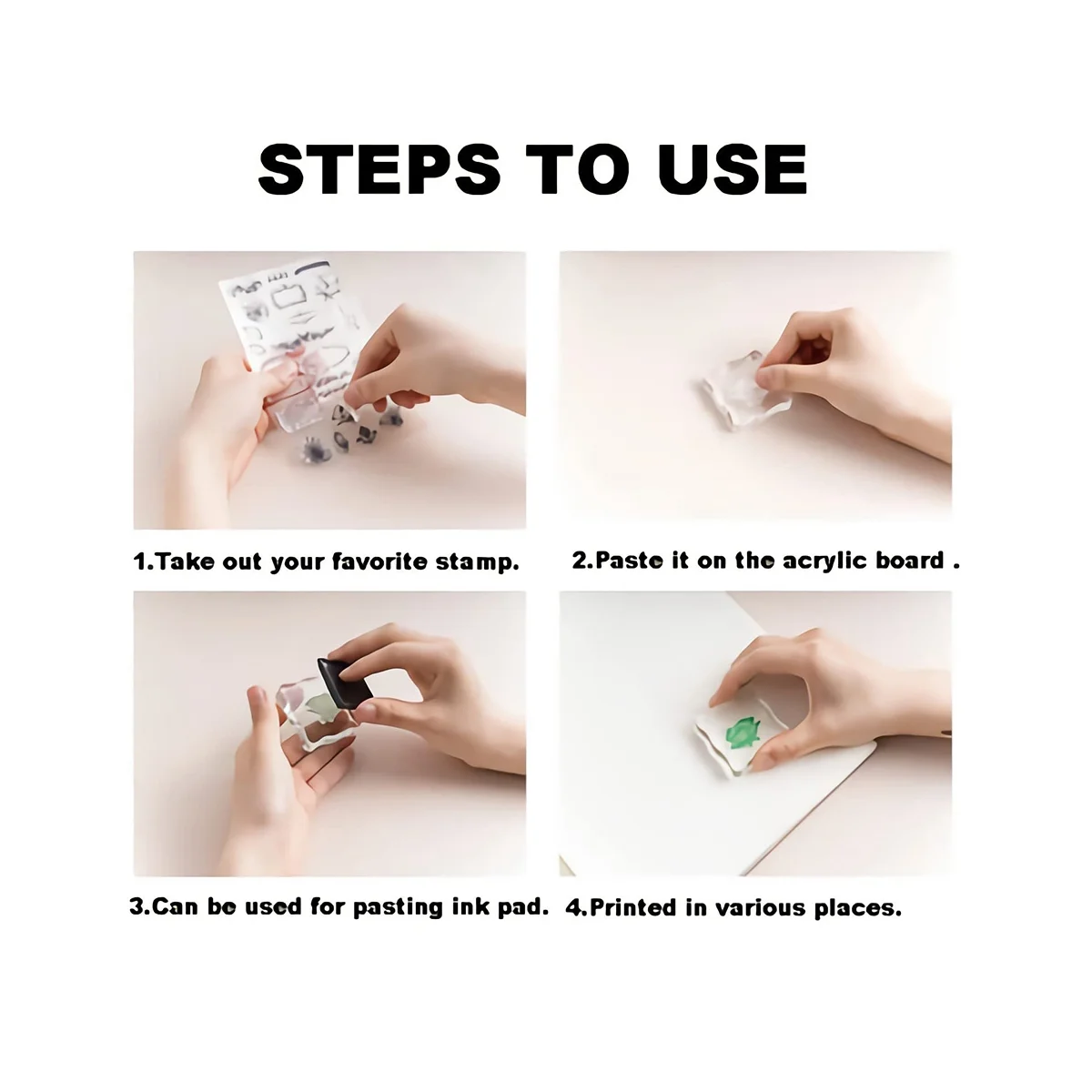 STEPS TO USE

1.Take out your favorite stamp.

2.Paste it on the acrylic board .

3.Can be used for pasting ink pad.

4.Printed in various places.