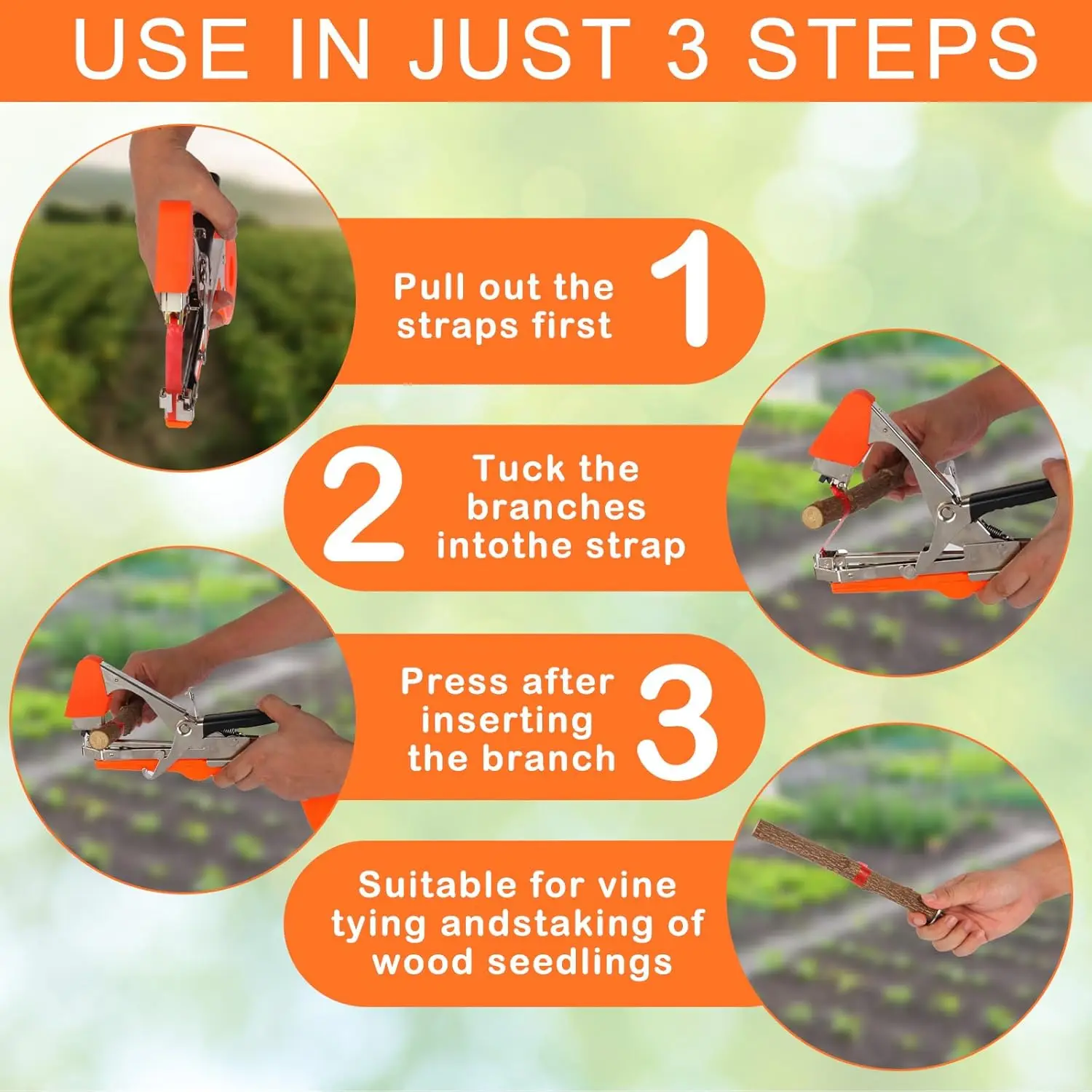 USE IN JUST 3 STEPS

Pull out the straps first 1

2 Tuck the branches intothe strap

Press after inserting the branch 3

Suitable for vine tying andstaking of wood seedlings