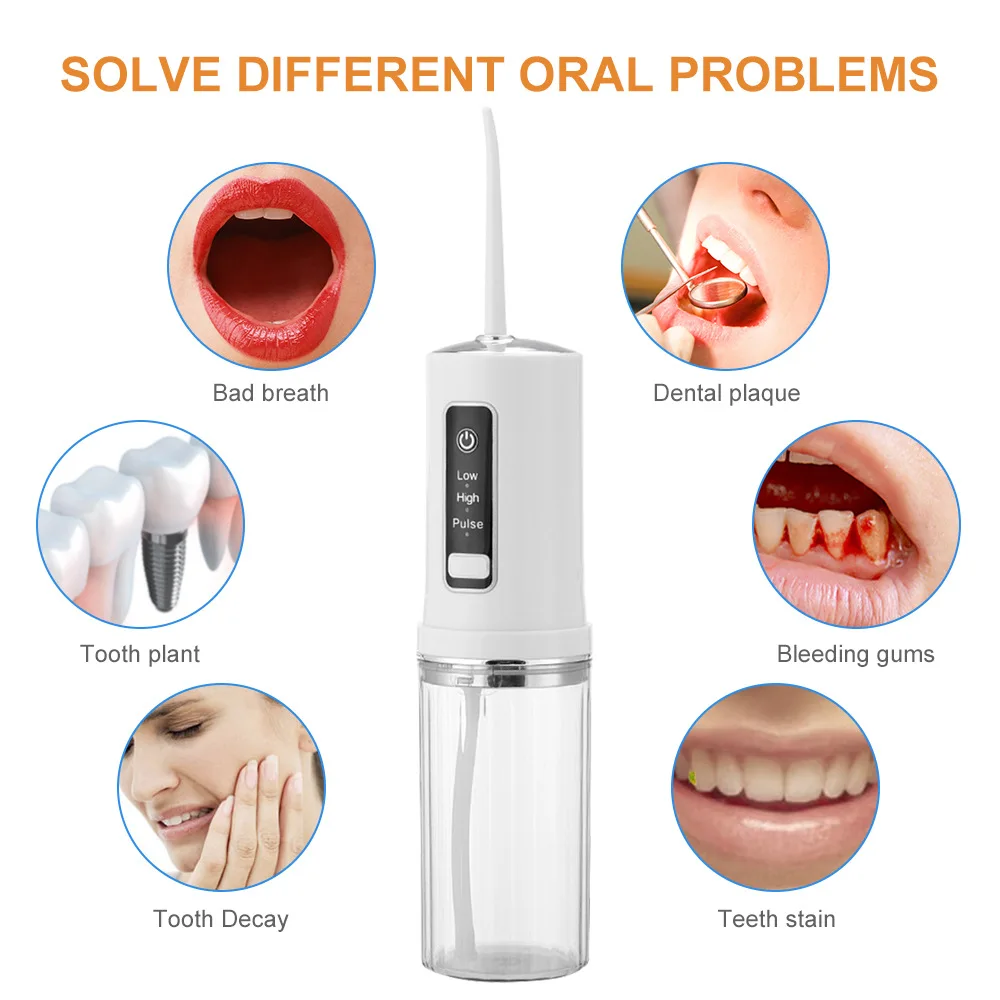 SOLVE DIFFERENT ORAL PROBLEMS

Bad breath

Dental plaque

Low
High
Pulse

Tooth plant

Bleeding gums

Tooth Decay

Teeth stain