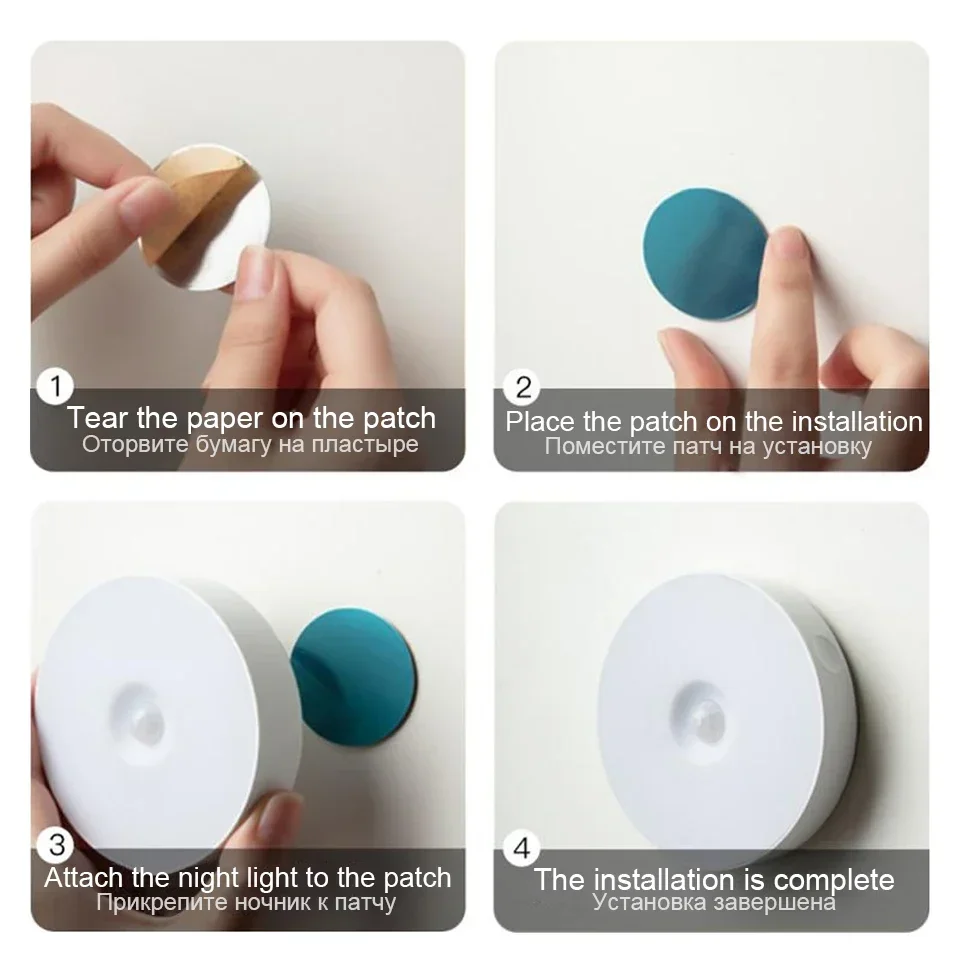 1
Tear the paper on the patch
Оторвите бумагу на пластыре

2
Place the patch on the installation
Поместите патч на установку

3
Attach the night light to the patch
Прикрепите ночник к патчу

4
The installation is complete
Установка завершена