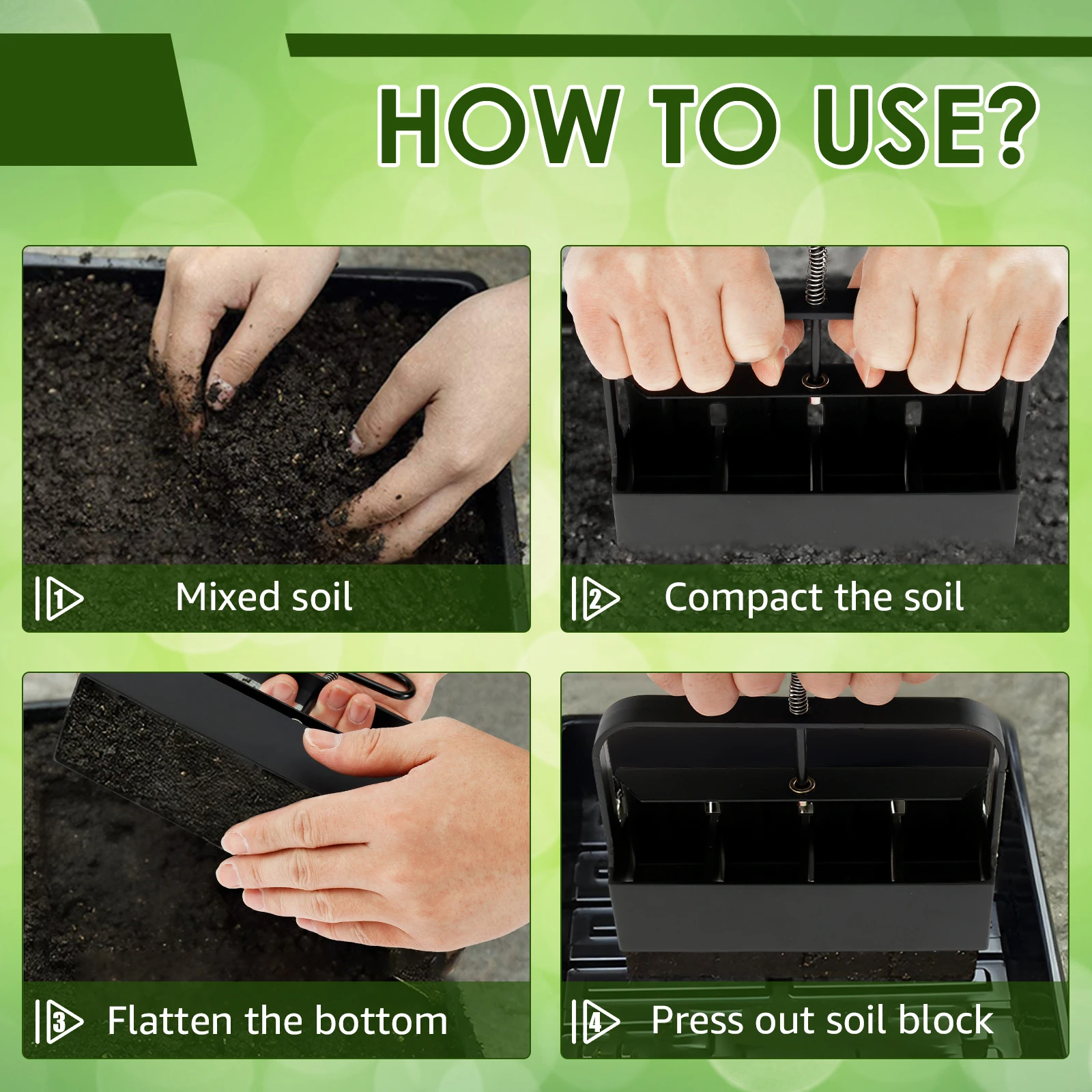 HOW TO USE?

1 Mixed soil

2 Compact the soil

3 Flatten the bottom

4 Press out soil block