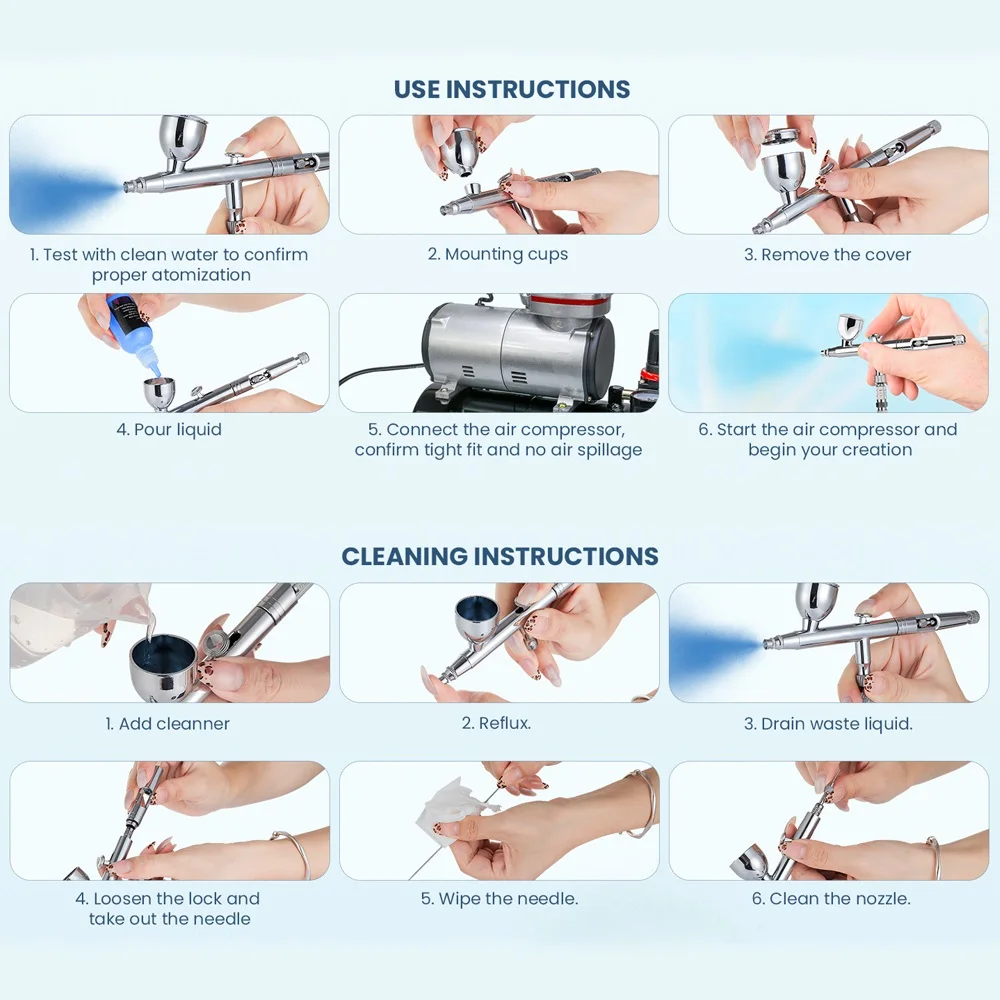 USE INSTRUCTIONS

1. Test with clean water to confirm proper atomization

2. Mounting cups

3. Remove the cover

4. Pour liquid

5. Connect the air compressor, confirm tight fit and no air spillage

6. Start the air compressor and begin your creation

CLEANING INSTRUCTIONS

1. Add cleanner

2. Reflux.

3. Drain waste liquid.

4. Loosen the lock and take out the needle

5. Wipe the needle.

6. Clean the nozzle.