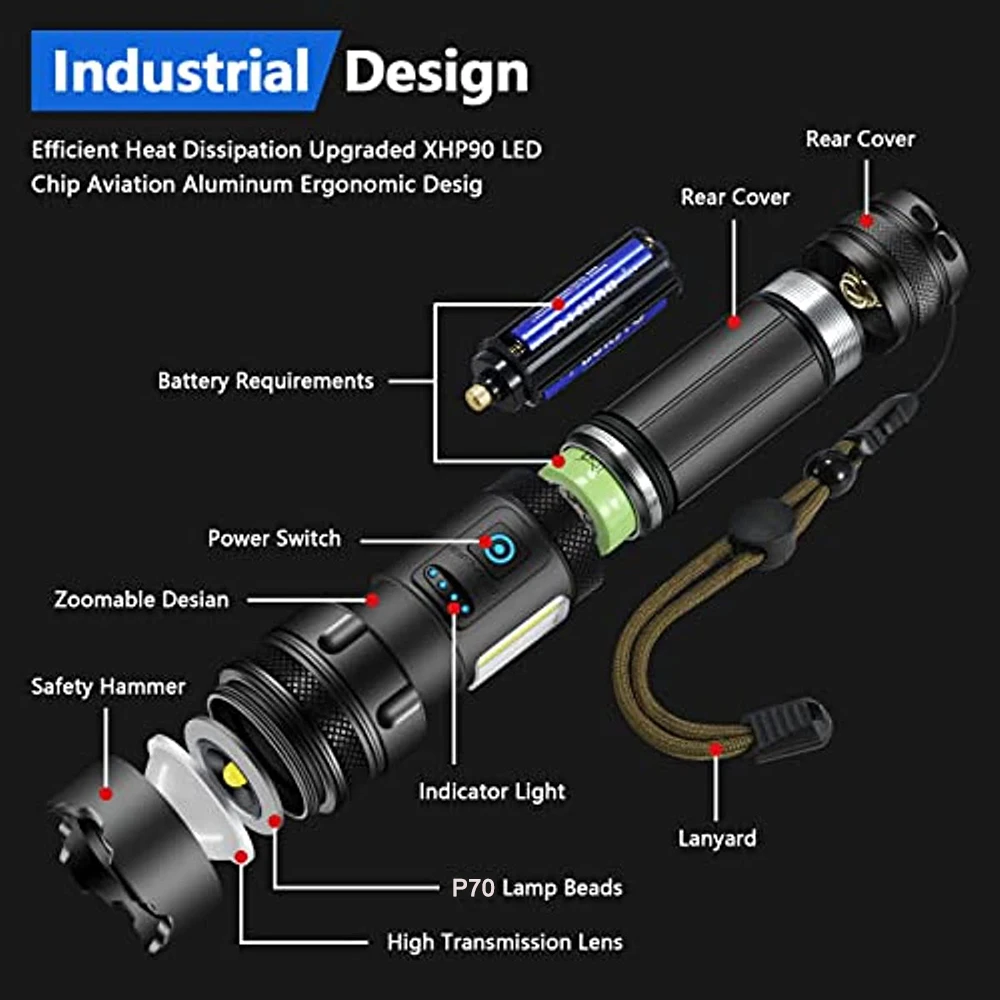 Industrial Design

Efficient Heat Dissipation Upgraded XHP90 LED Chip Aviation Aluminum Ergonomic Desig

Rear Cover

Rear Cover

Battery Requirements

Power Switch

Zoomable Desian

Safety Hammer

Indicator Light

Lanyard

P70 Lamp Beads

High Transmission Lens