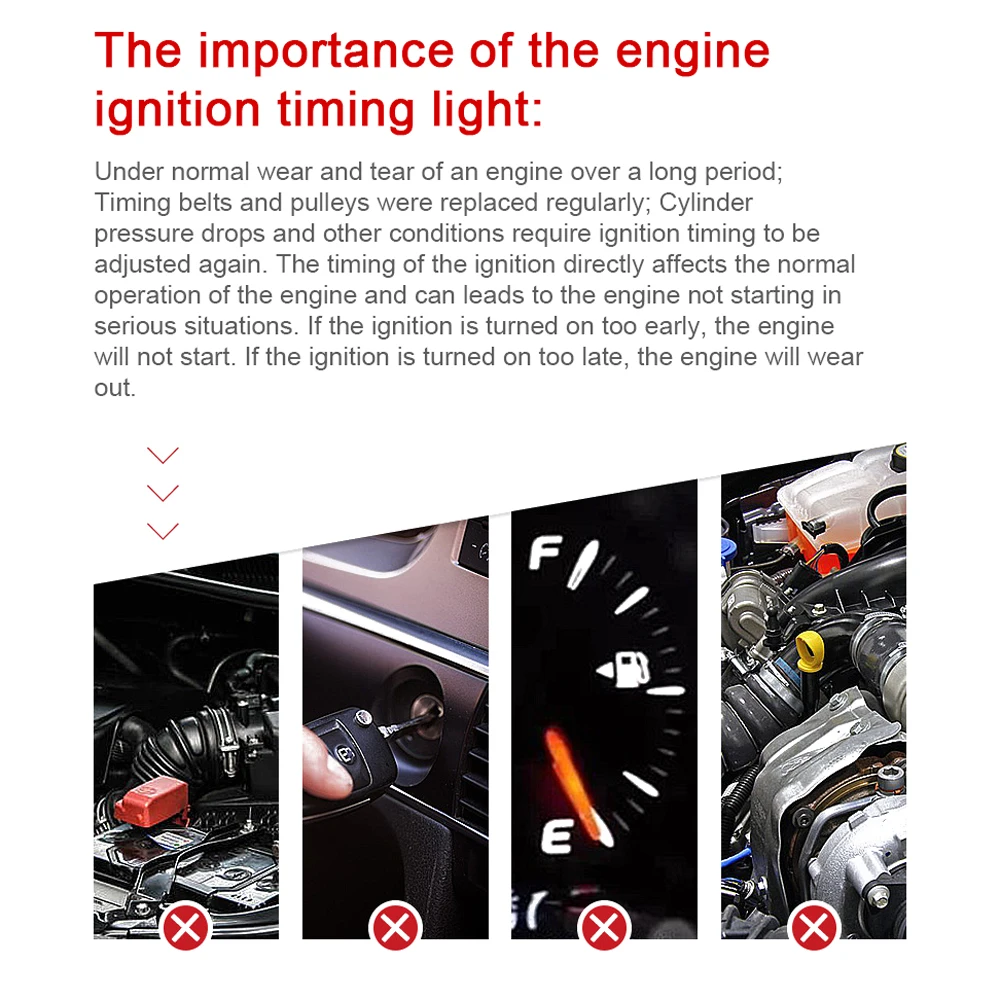 The importance of the engine ignition timing light:

Under normal wear and tear of an engine over a long period; Timing belts and pulleys were replaced regularly; Cylinder pressure drops and other conditions require ignition timing to be adjusted again. The timing of the ignition directly affects the normal operation of the engine and can leads to the engine not starting in serious situations. If the ignition is turned on too early, the engine will not start. If the ignition is turned on too late, the engine will wear out.

F
E