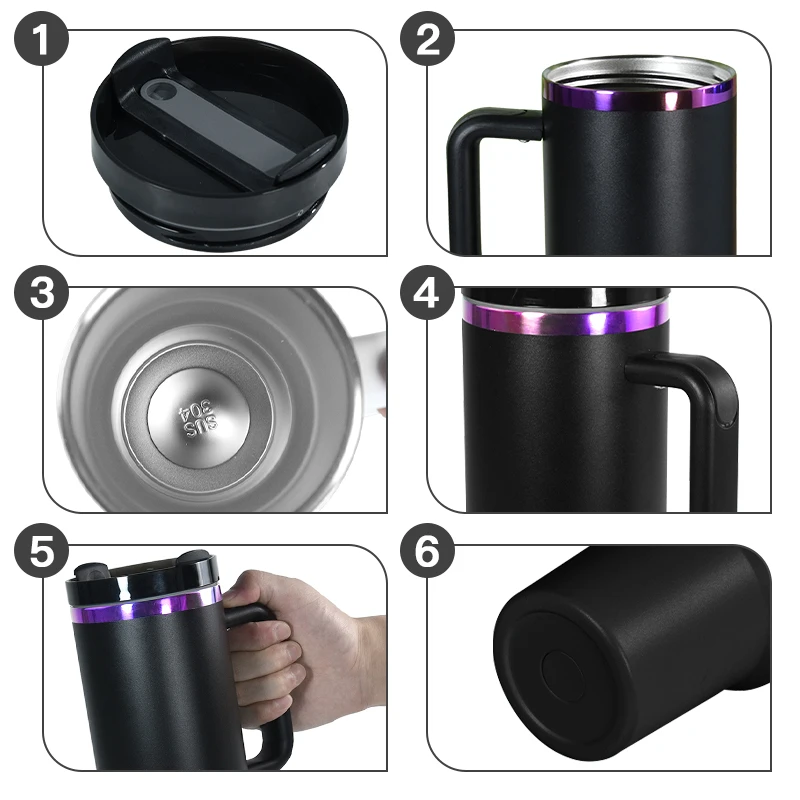 1

2

3

SUS 304

4

5

6