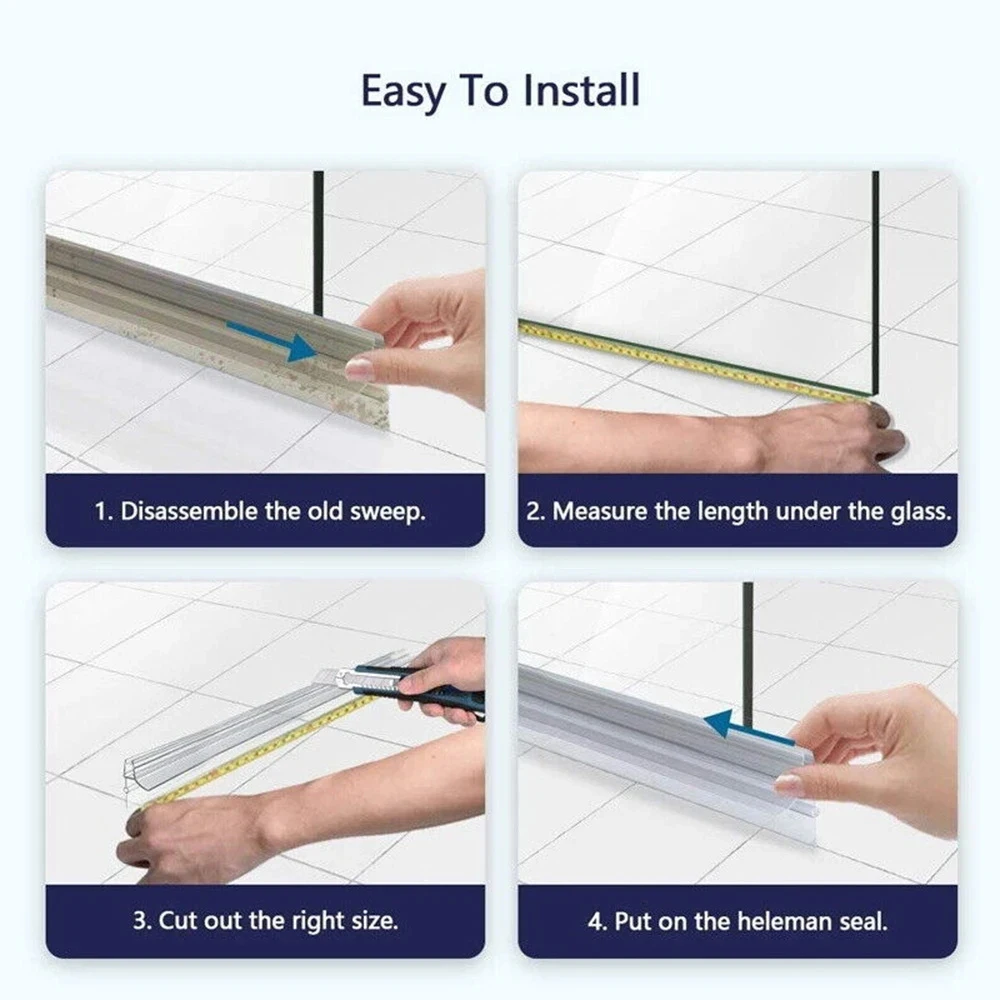 Easy To Install

1. Disassemble the old sweep.

2. Measure the length under the glass.

3. Cut out the right size.

4. Put on the heleman seal.