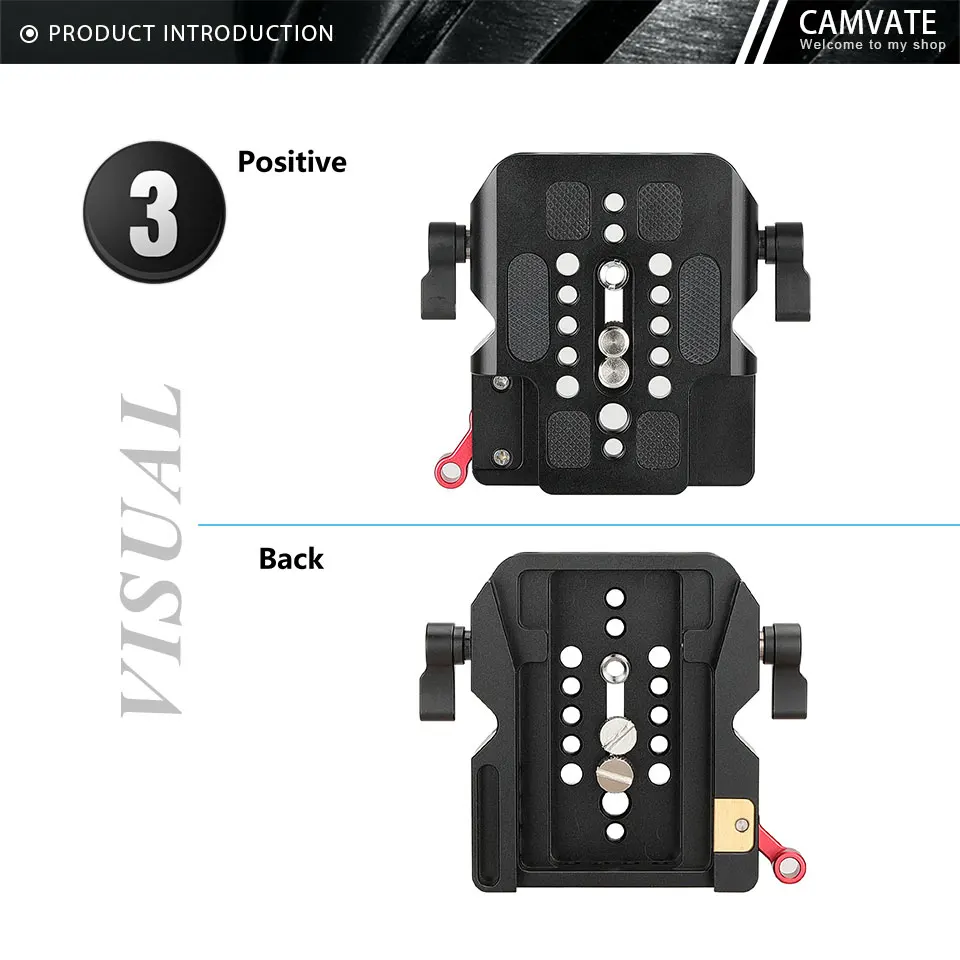 PRODUCT INTRODUCTION

CAMVATE
Welcome to my shop

3

Positive

VISUAL

Back