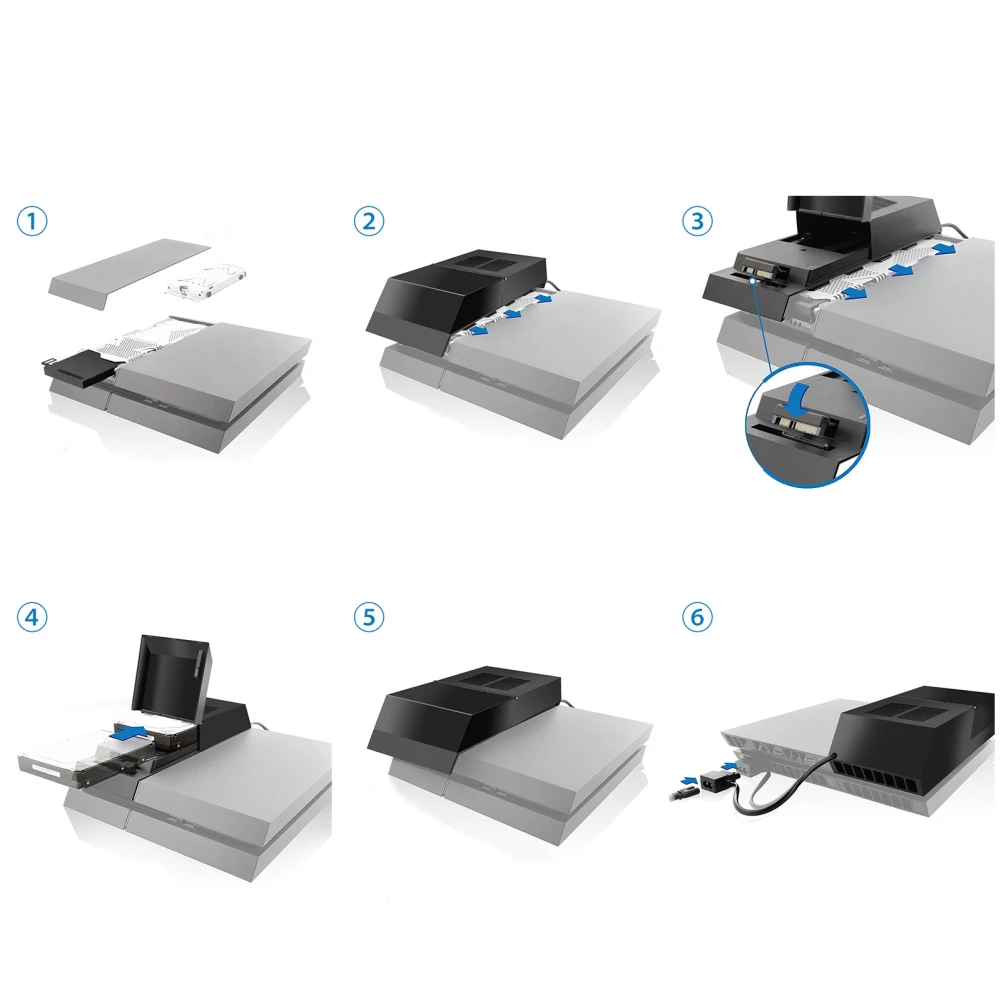 1

2

3

4

5

6