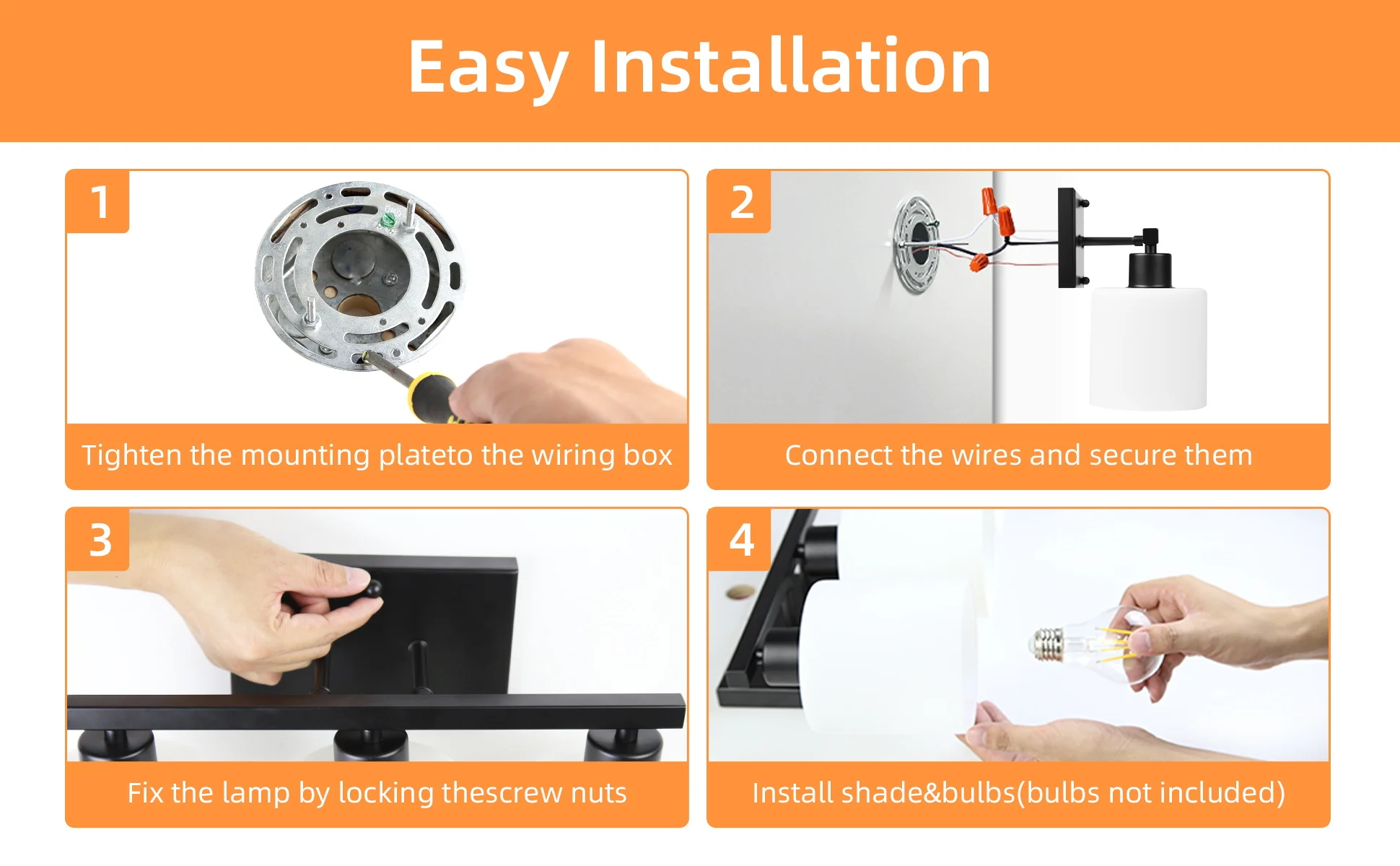 Easy Installation

1

Tighten the mounting plateto the wiring box

2

Connect the wires and secure them

3

Fix the lamp by locking thescrew nuts

4

Install shade&bulbs(bulbs not included)