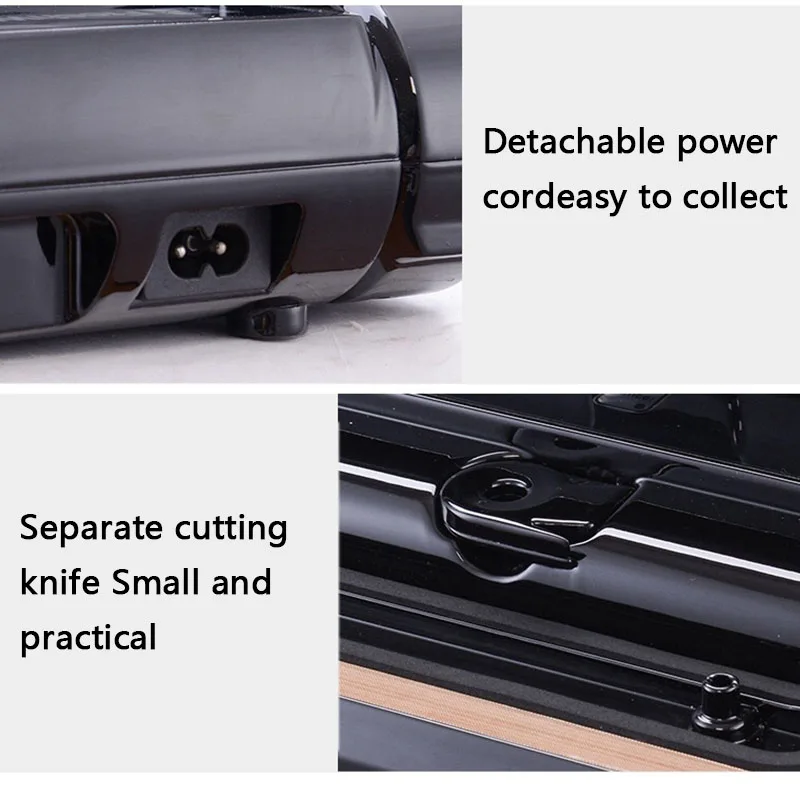 Detachable power cordeasy to collect

Separate cutting knife Small and practical